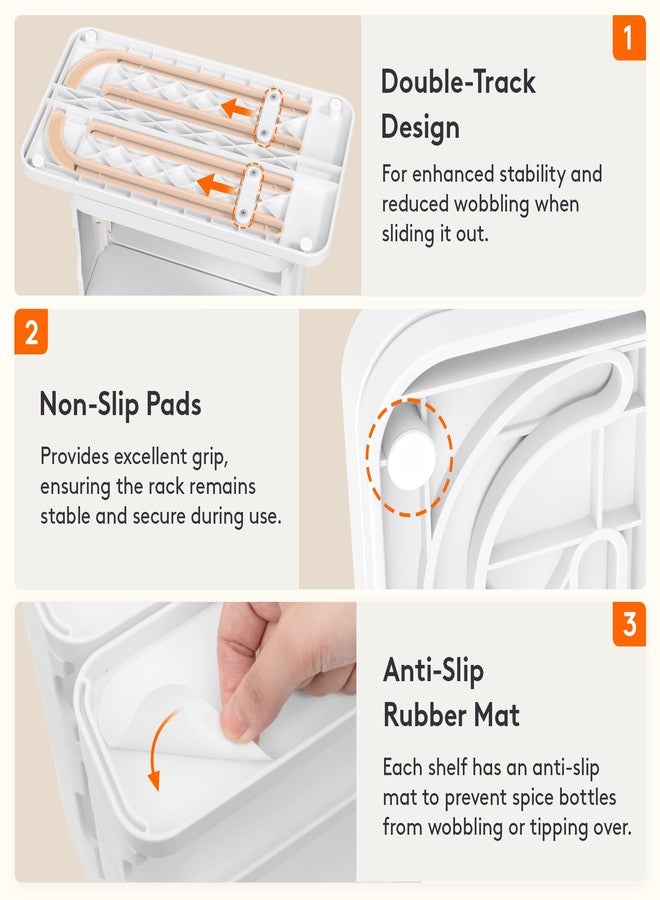 1

Double-Track Design

For enhanced stability and reduced wobbling when sliding it out.

2

Non-Slip Pads

Provides excellent grip, ensuring the rack remains stable and secure during use.

3

Anti-Slip Rubber Mat

Each shelf has an anti-slip mat to prevent spice bottles from wobbling or tipping over.