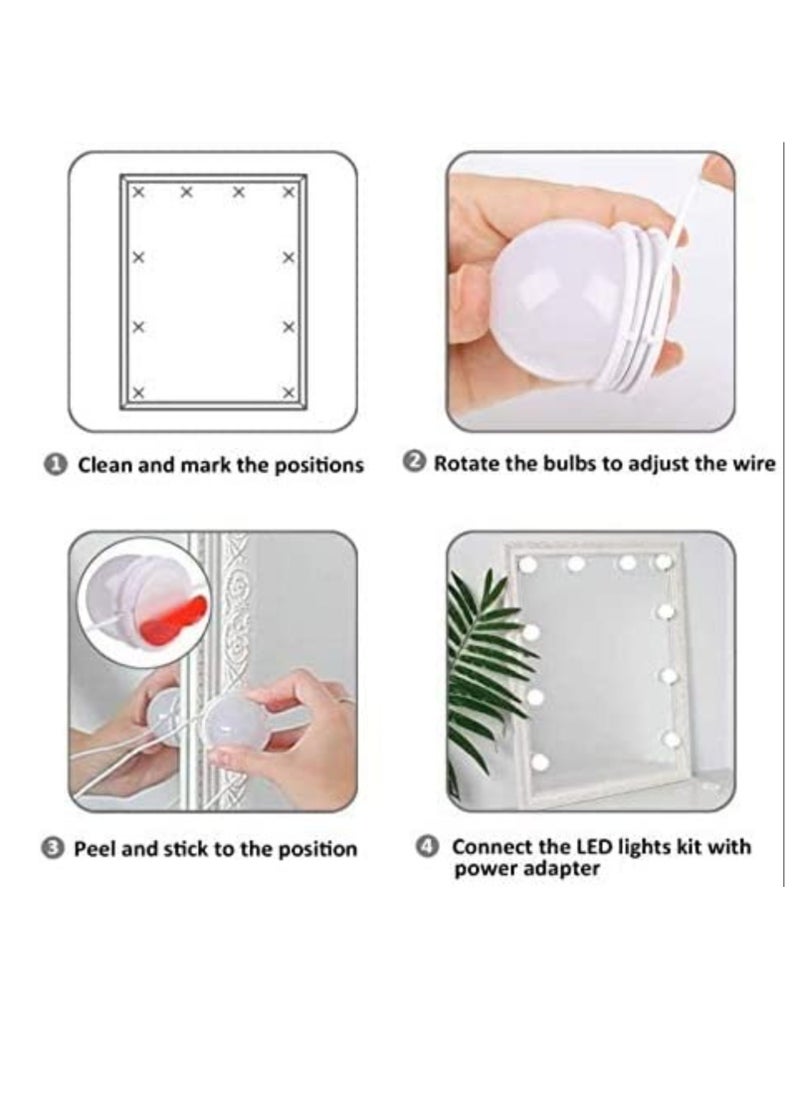 ❶ Clean and mark the positions

❷ Rotate the bulbs to adjust the wire

❸ Peel and stick to the position

❹ Connect the LED lights kit with power adapter