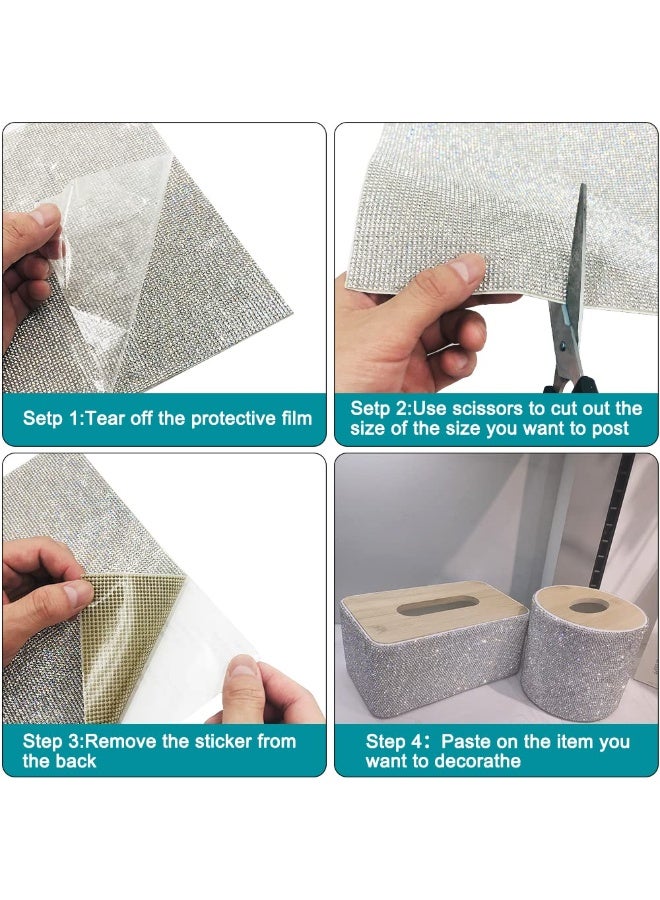 Setp 1:Tear off the protective film

Setp 2:Use scissors to cut out the size of the size you want to post

Step 3:Remove the sticker from the back

Step 4: Paste on the item you want to decorathe