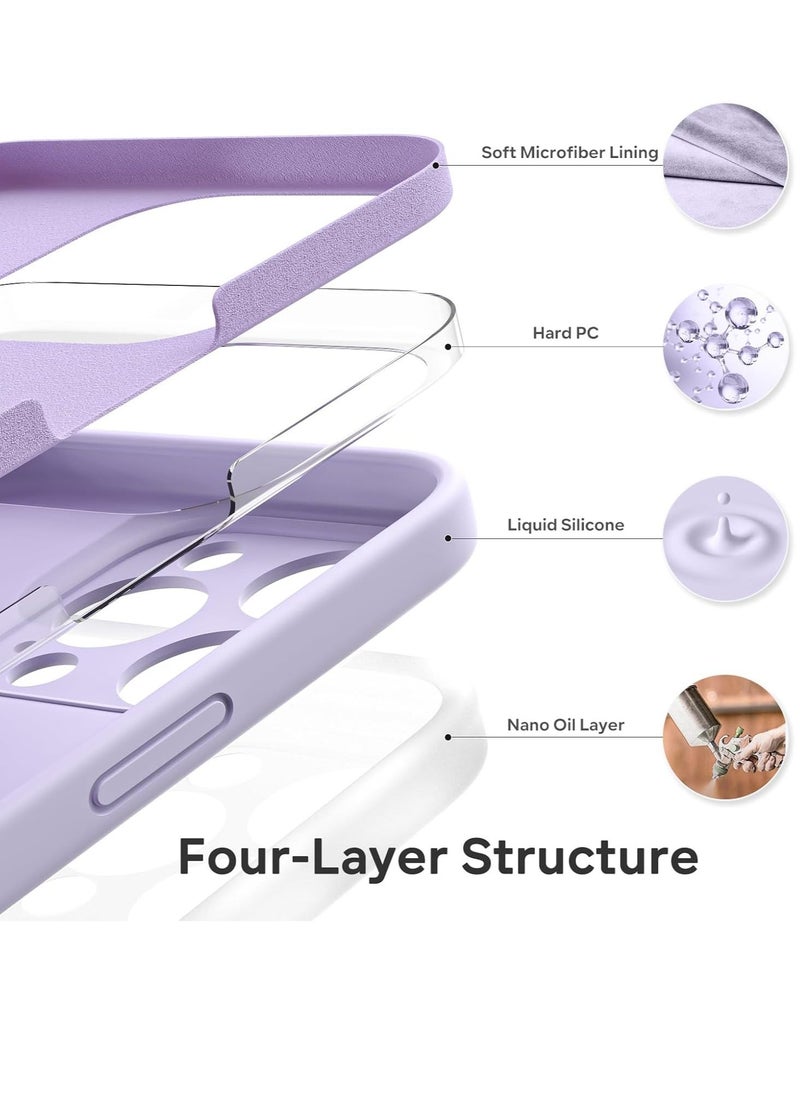 Soft Microfiber Lining

Hard PC

Liquid Silicone

Nano Oil Layer

Four-Layer Structure