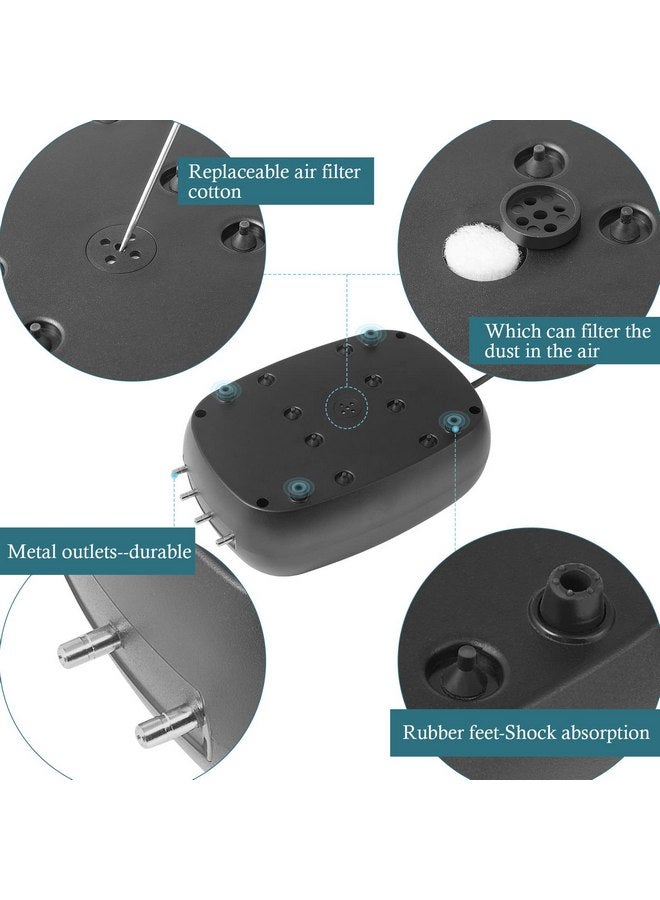 Replaceable air filter cotton

Which can filter the dust in the air

Metal outlets--durable

Rubber feet-Shock absorption