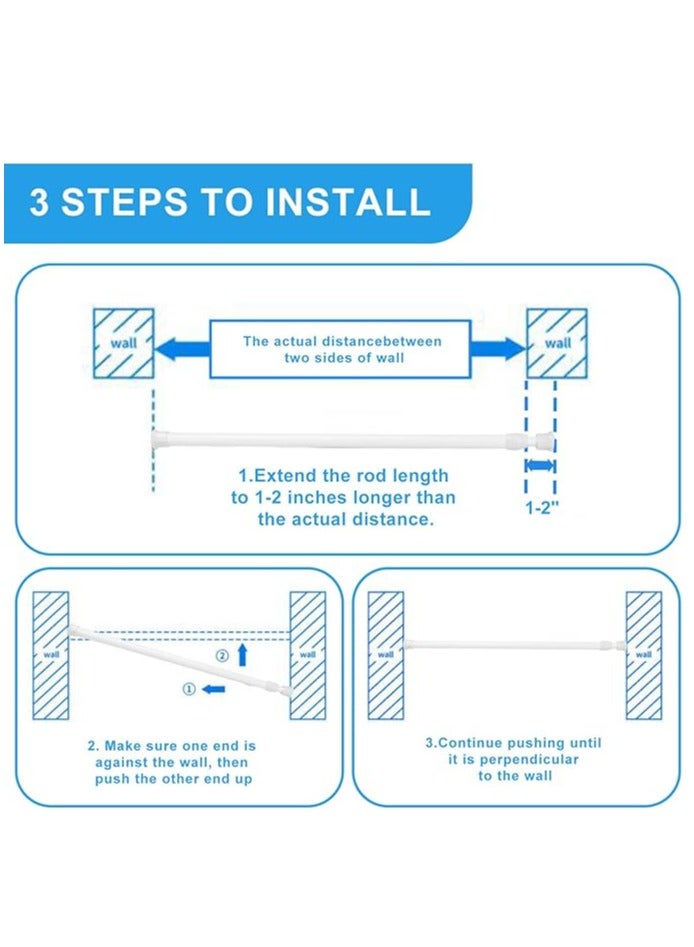 3 STEPS TO INSTALL

wall

The actual distancebetween two sides of wall

wall

1.Extend the rod length to 1-2 inches longer than the actual distance.

1-2"

wall

② 

① 

wall

2. Make sure one end is against the wall, then push the other end up

wall

wall

3.Continue pushing until it is perpendicular to the wall