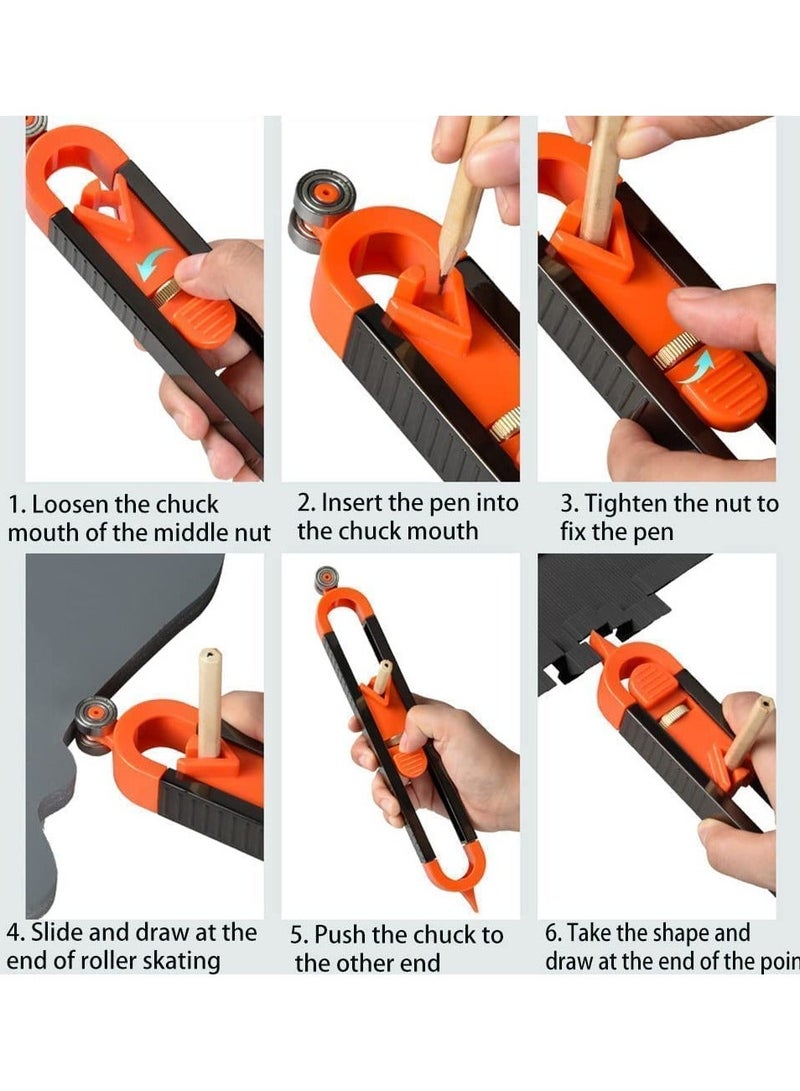 1. Loosen the chuck mouth of the middle nut

2. Insert the pen into the chuck mouth

3. Tighten the nut to fix the pen

4. Slide and draw at the end of roller skating

5. Push the chuck to the other end

6. Take the shape and draw at the end of the poin