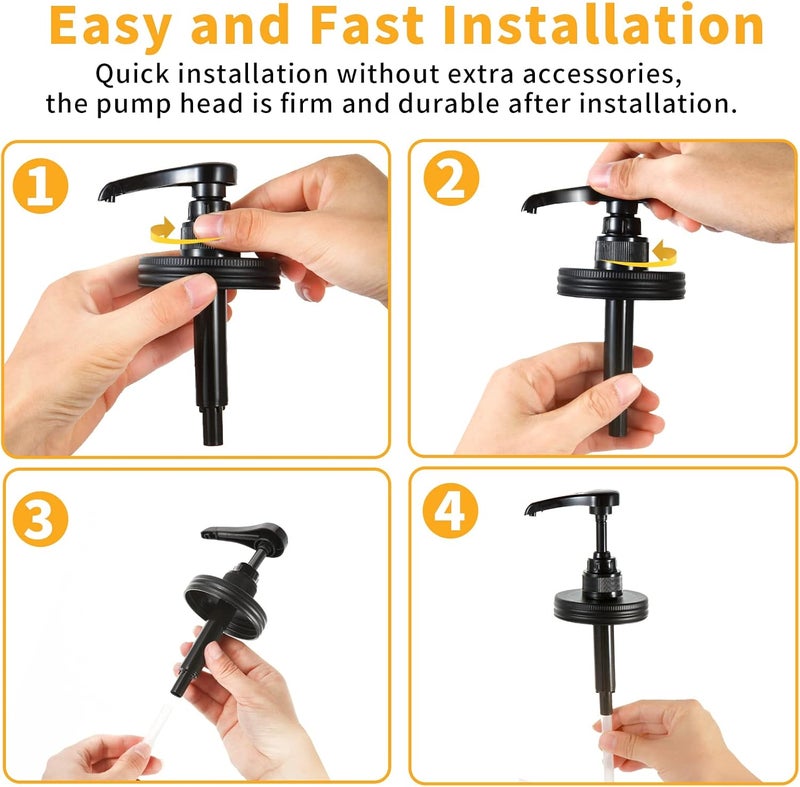 Easy and Fast Installation

Quick installation without extra accessories, the pump head is firm and durable after installation.

1

2

3

4