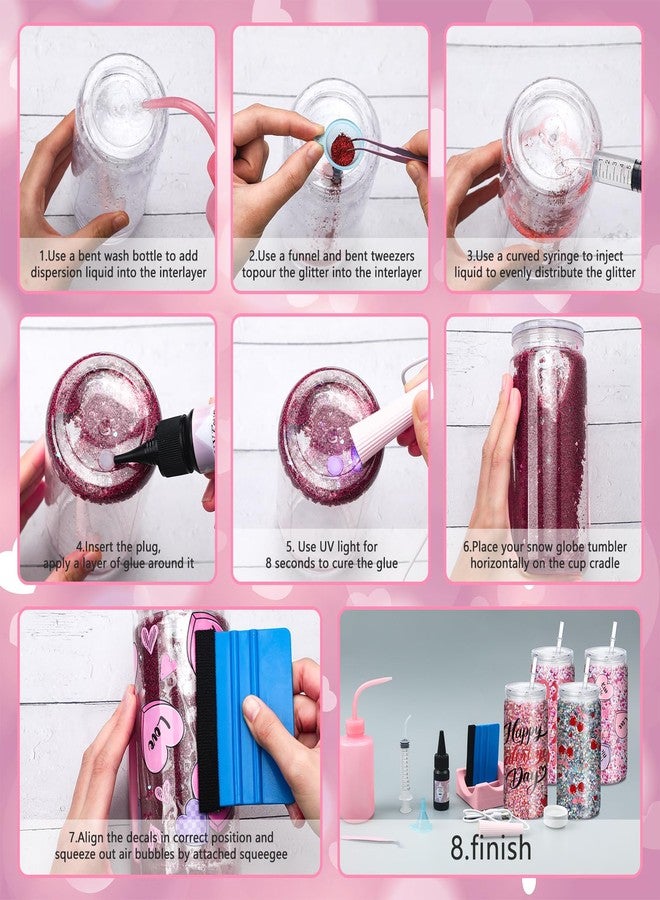 1.Use a bent wash bottle to add dispersion liquid into the interlayer

2.Use a funnel and bent tweezers topour the glitter into the interlayer

3.Use a curved syringe to inject liquid to evenly distribute the glitter

4.Insert the plug, apply a layer of glue around it

5. Use UV light for 8 seconds to cure the glue

6.Place your snow globe tumbler horizontally on the cup cradle

Love

7.Align the decals in correct position and squeeze out air bubbles by attached squeegee

Happy Valentine's Day

8.finish