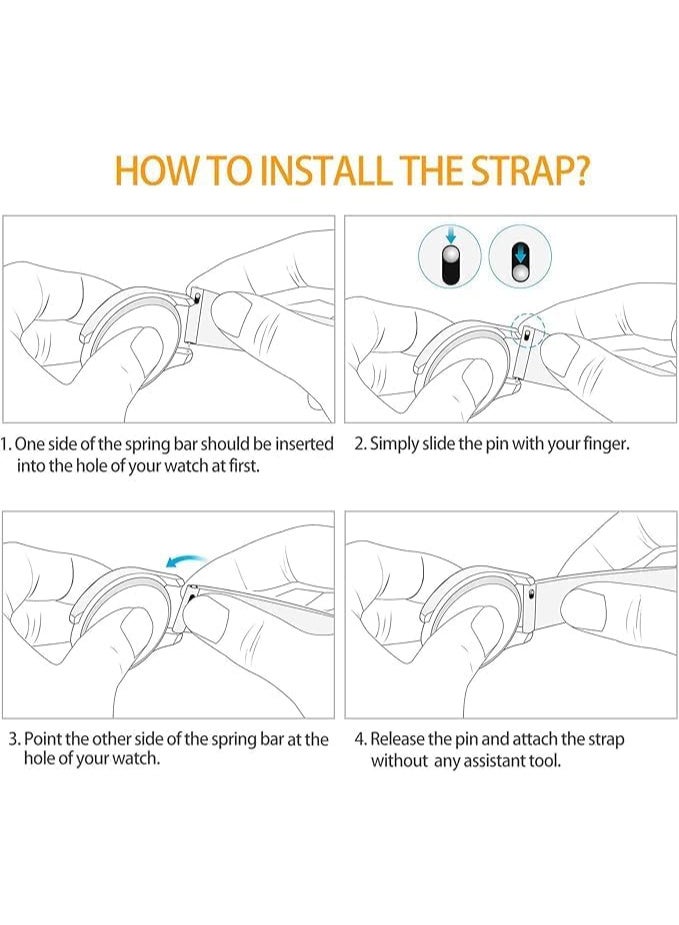 HOW TO INSTALL THE STRAP?

1. One side of the spring bar should be inserted into the hole of your watch at first.

2. Simply slide the pin with your finger.

3. Point the other side of the spring bar at the hole of your watch.

4. Release the pin and attach the strap without any assistant tool.