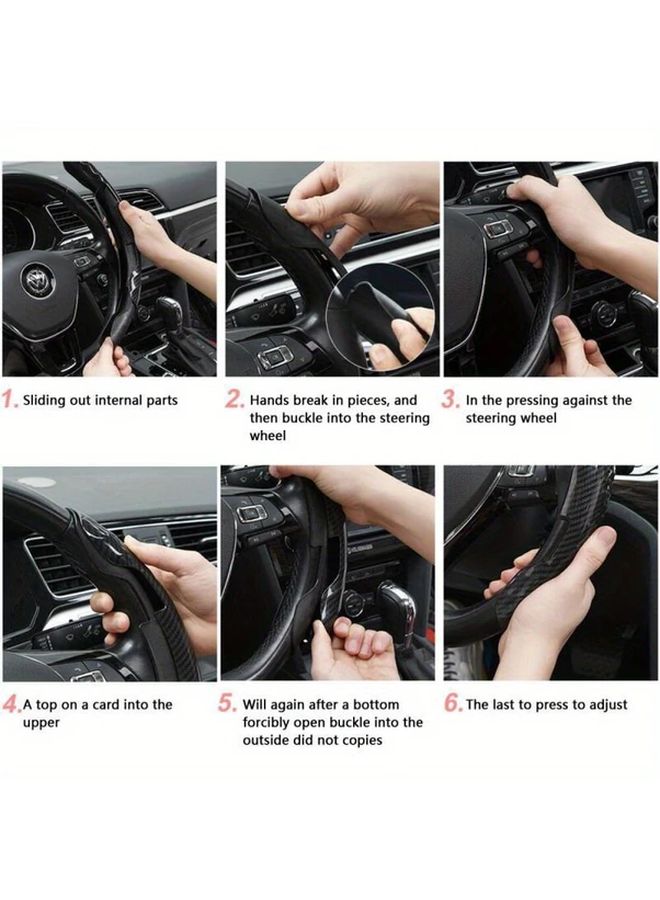 1. Sliding out internal parts

2. Hands break in pieces, and then buckle into the steering wheel

3. In the pressing against the steering wheel

4. A top on a card into the upper

5. Will again after a bottom forcibly open buckle into the outside did not copies

6. The last to press to adjust