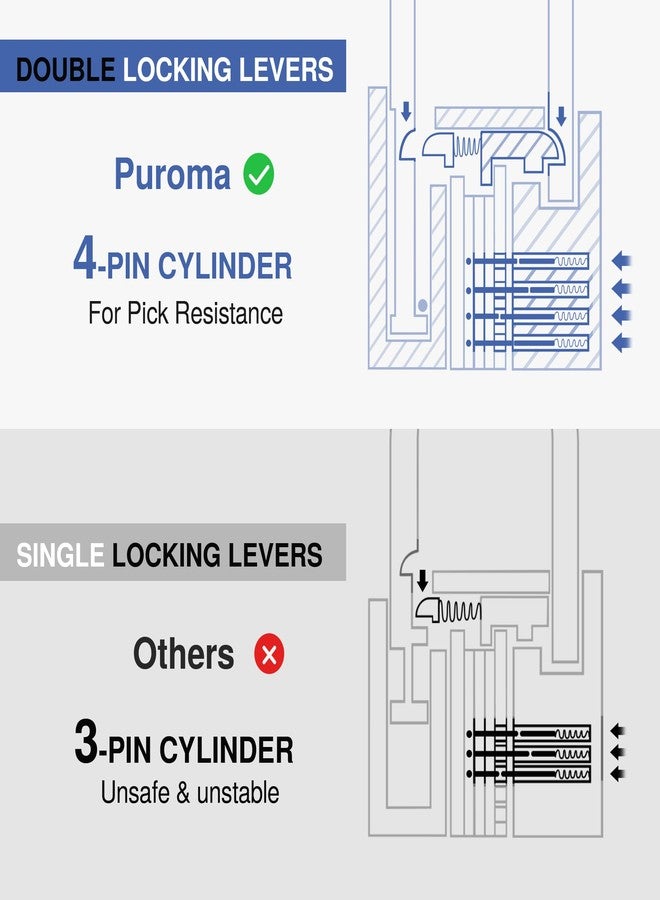 DOUBLE LOCKING LEVERS

Puroma

4-PIN CYLINDER
For Pick Resistance

SINGLE LOCKING LEVERS

Others

3-PIN CYLINDER
Unsafe & unstable