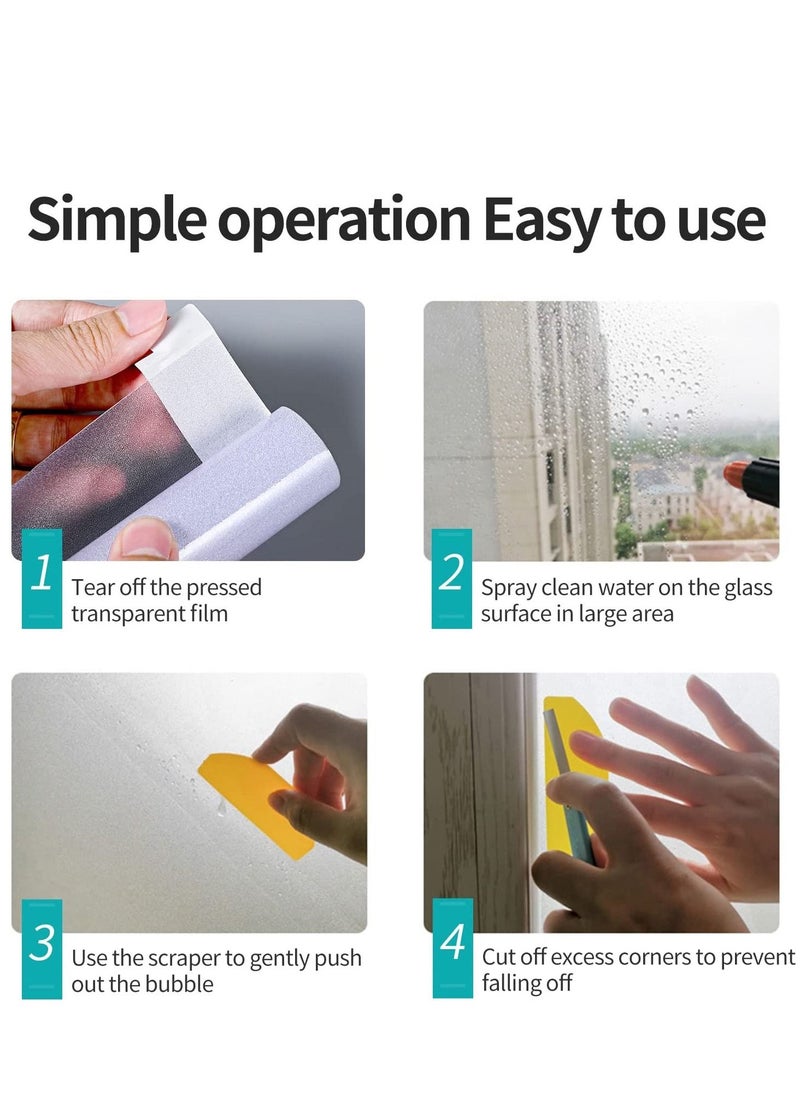 Simple operation Easy to use

1 Tear off the pressed transparent film

2 Spray clean water on the glass surface in large area

3 Use the scraper to gently push out the bubble

4 Cut off excess corners to prevent falling off