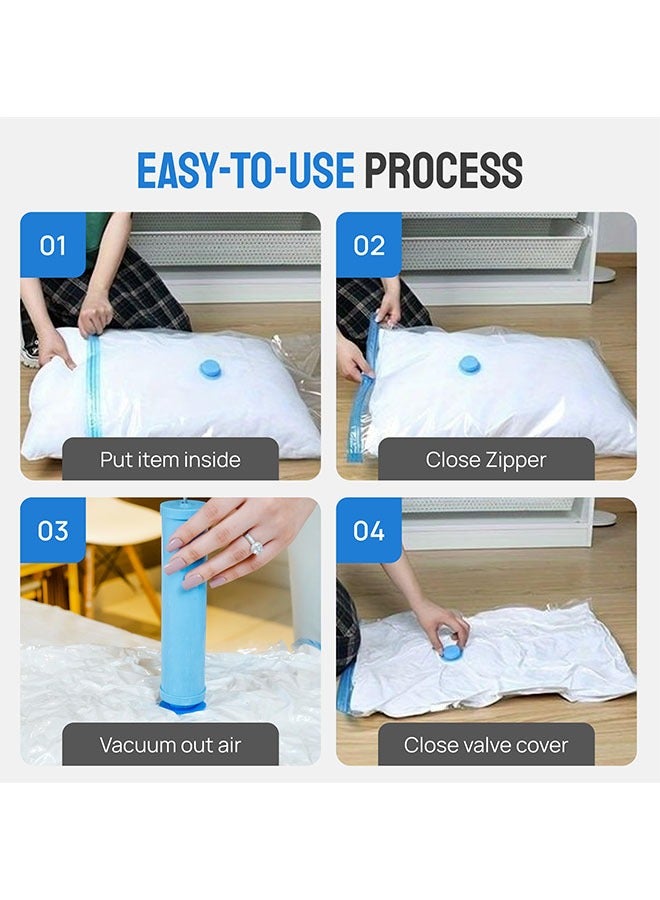 EASY-TO-USE PROCESS

01

Put item inside

02

Close Zipper

03

Vacuum out air

04

Close valve cover