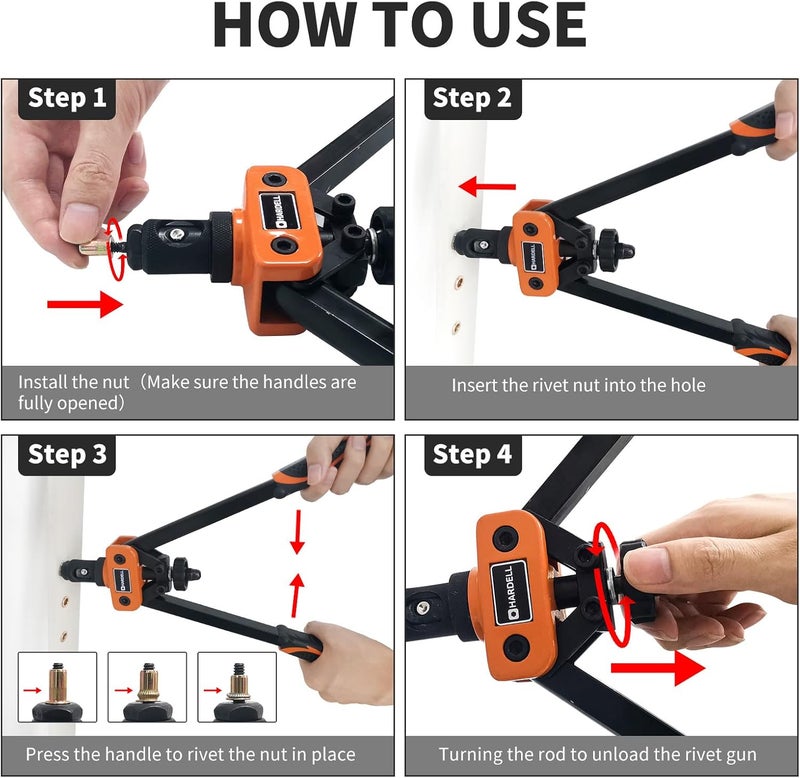 HOW TO USE

Step 1

HARDELL

Install the nut（Make sure the handles are fully opened）

Step 2

HARDELL

Insert the rivet nut into the hole

Step 3

HARDELL

Press the handle to rivet the nut in place

Step 4

HARDELL

Turning the rod to unload the rivet gun