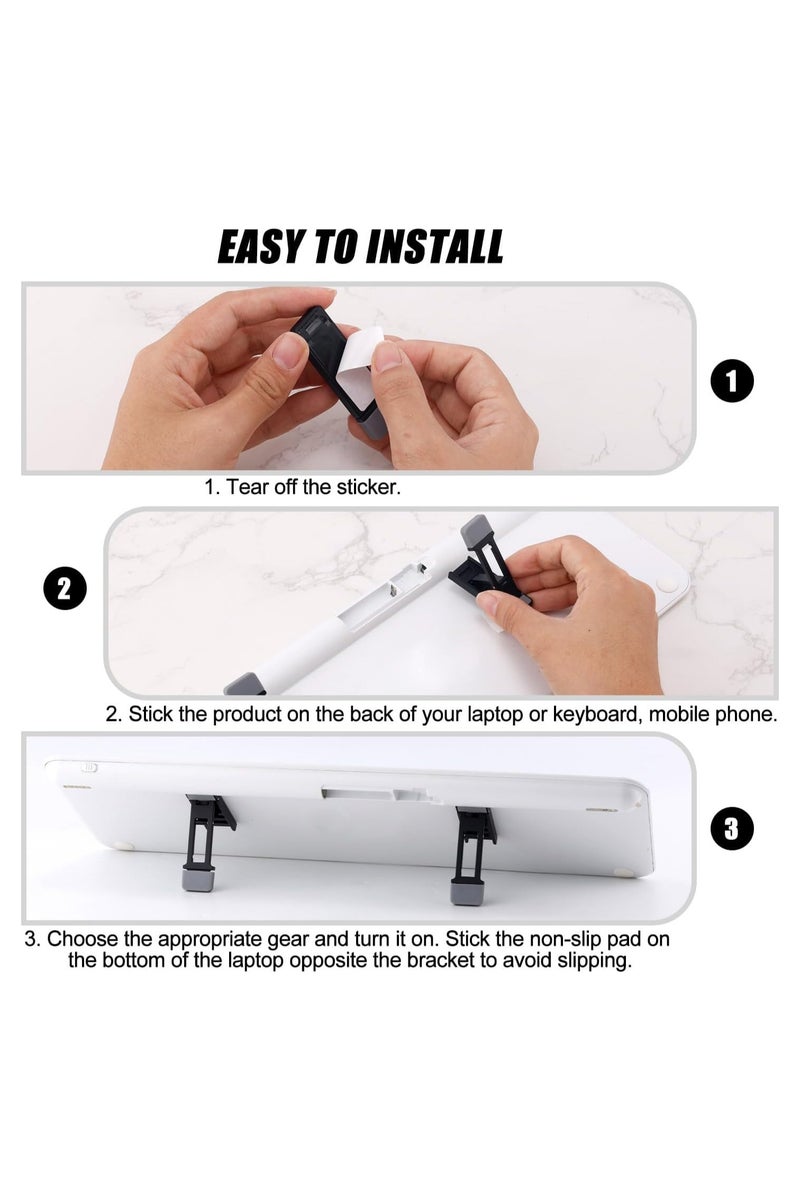 EASY TO INSTALL

1

1. Tear off the sticker.

2

2. Stick the product on the back of your laptop or keyboard, mobile phone.

3

3. Choose the appropriate gear and turn it on. Stick the non-slip pad on the bottom of the laptop opposite the bracket to avoid slipping.