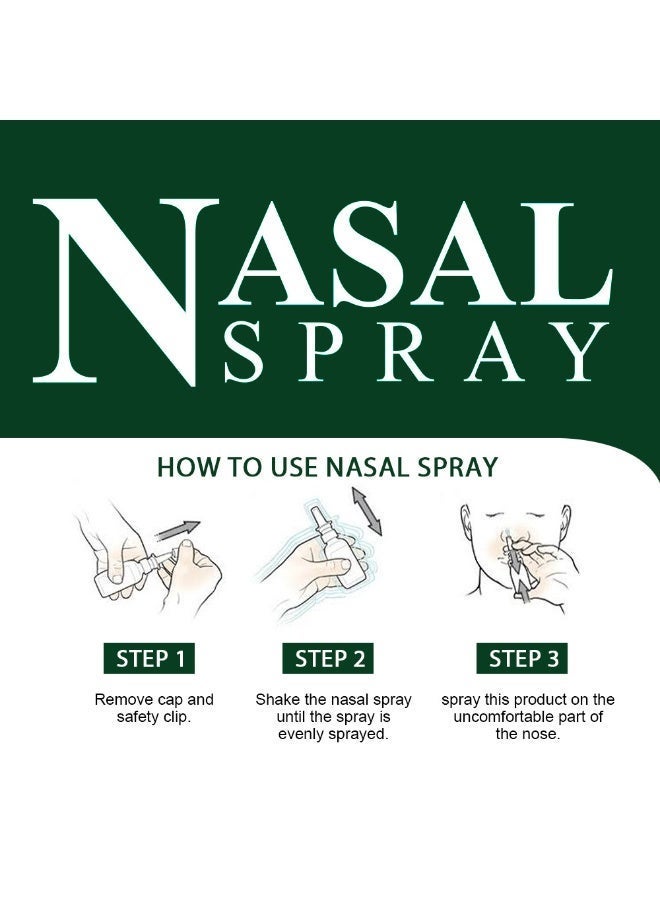 NASAL SPRAY

HOW TO USE NASAL SPRAY

STEP 1

Remove cap and safety clip.

STEP 2

Shake the nasal spray until the spray is evenly sprayed.

STEP 3

spray this product on the uncomfortable part of the nose.