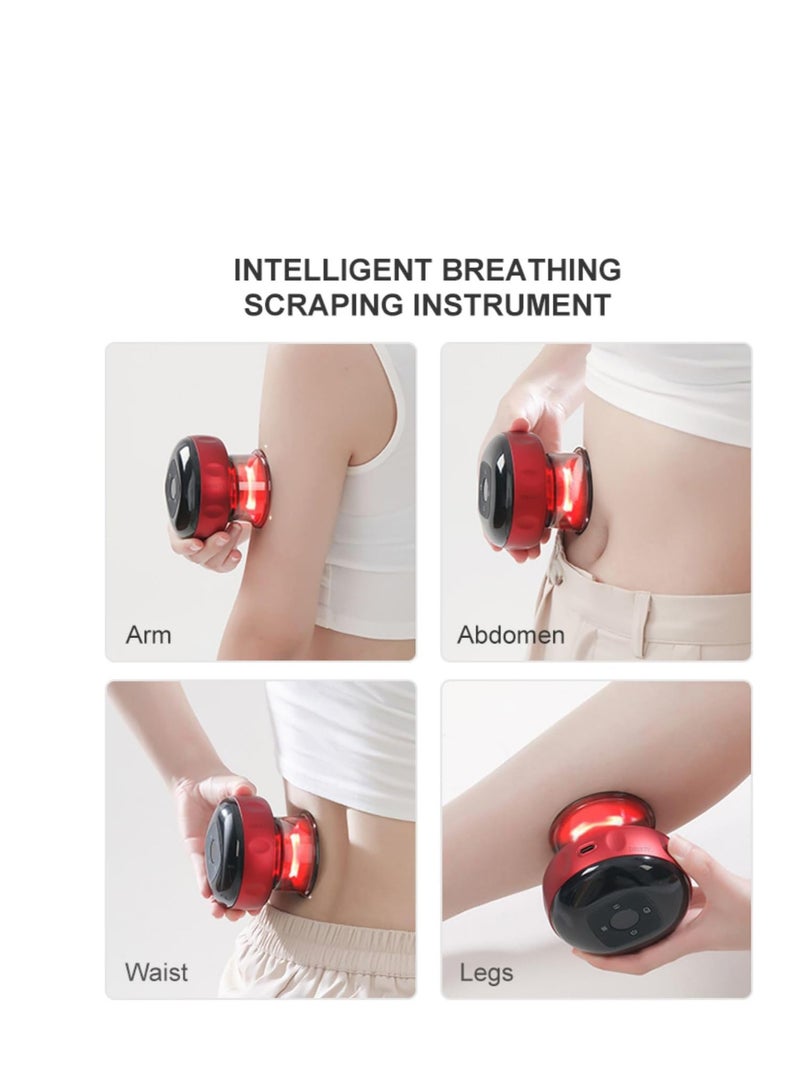 INTELLIGENT BREATHING SCRAPING INSTRUMENT

Arm

Abdomen

Waist

Legs