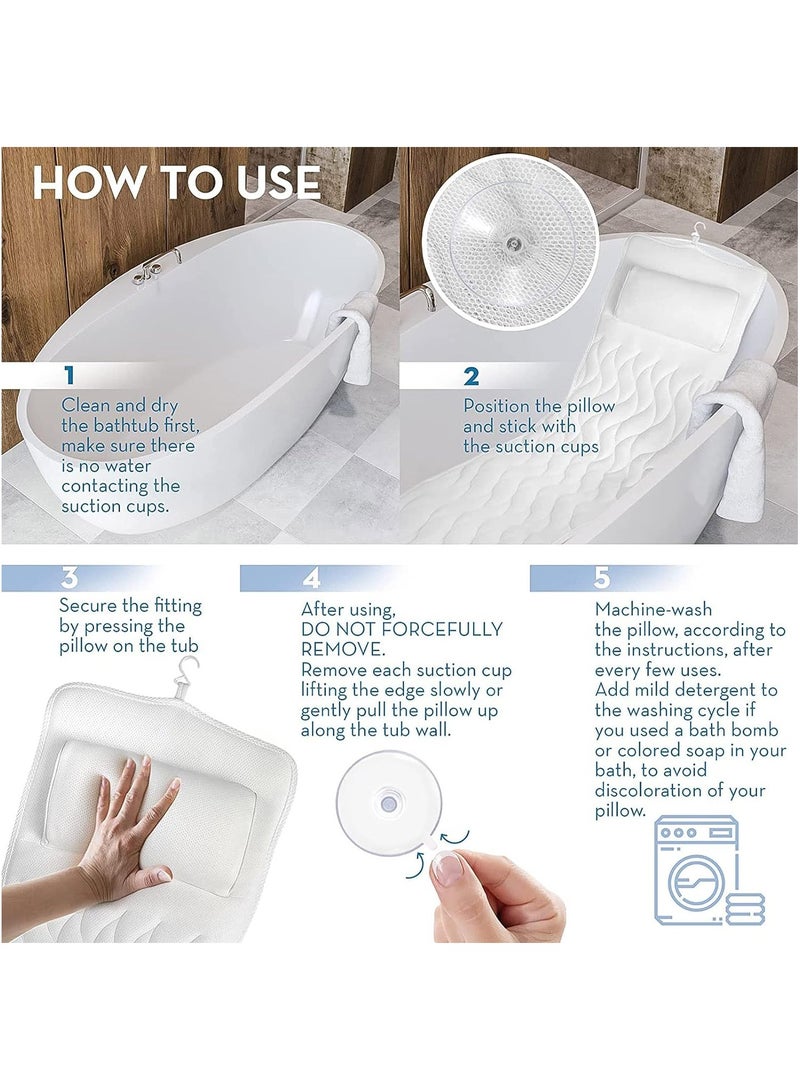 HOW TO USE

1
Clean and dry the bathtub first, make sure there is no water contacting the suction cups.

2
Position the pillow and stick with the suction cups

3
Secure the fitting by pressing the pillow on the tub

4
After using, DO NOT FORCEFULLY REMOVE. Remove each suction cup lifting the edge slowly or gently pull the pillow up along the tub wall.

5
Machine-wash the pillow, according to the instructions, after every few uses. Add mild detergent to the washing cycle if you used a bath bomb or colored soap in your bath, to avoid discoloration of your pillow.