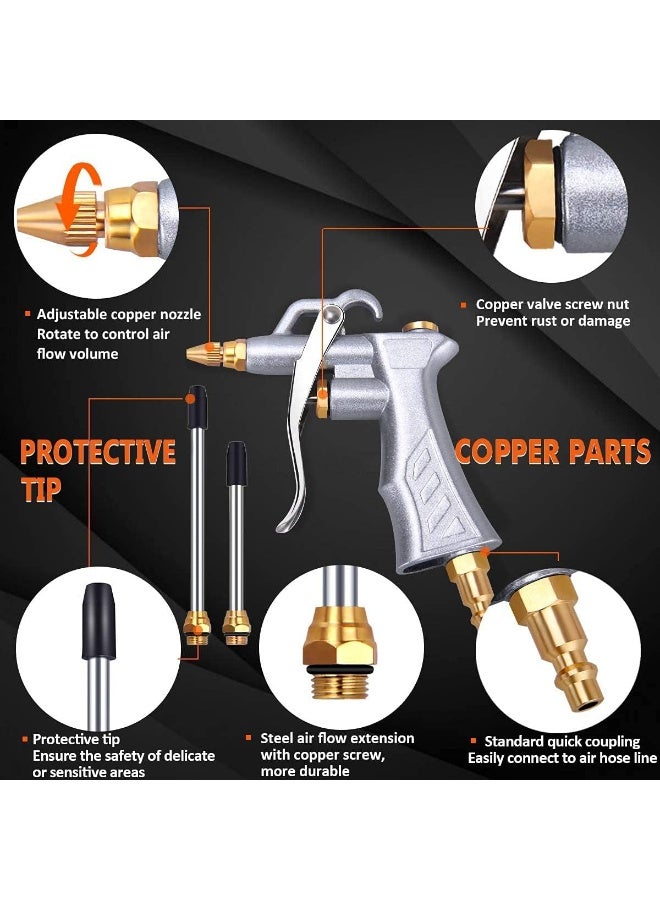 Adjustable copper nozzle Rotate to control air flow volume

Copper valve screw nut Prevent rust or damage

PROTECTIVE TIP

COPPER PARTS

Protective tip Ensure the safety of delicate or sensitive areas

Steel air flow extension with copper screw, more durable

Standard quick coupling Easily connect to air hose line