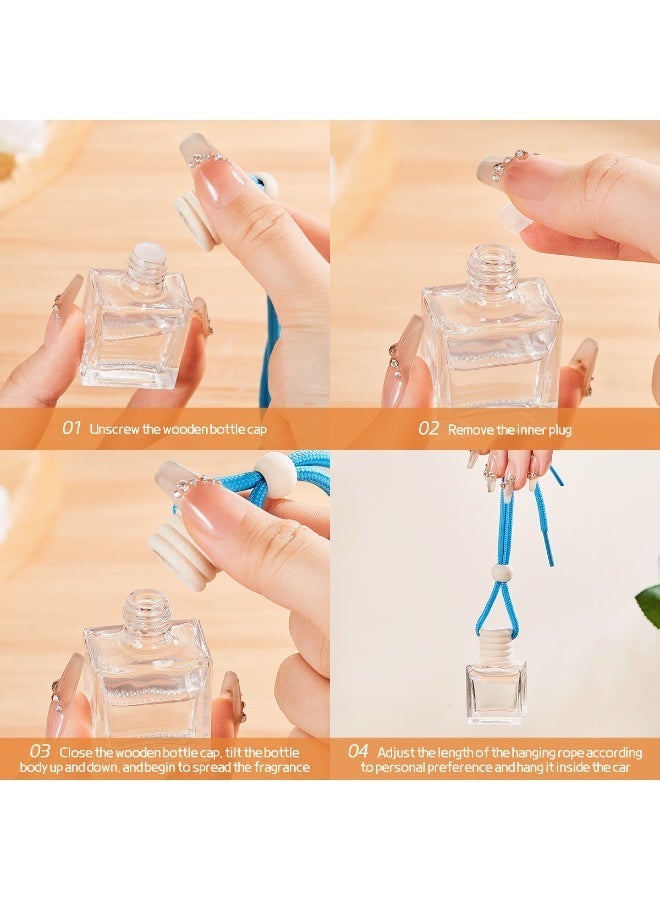 01 Unscrew the wooden bottle cap

02 Remove the inner plug

03 Close the wooden bottle cap, tilt the bottle body up and down, and begin to spread the fragrance

04 Adjust the length of the hanging rope according to personal preference and hang it inside the car