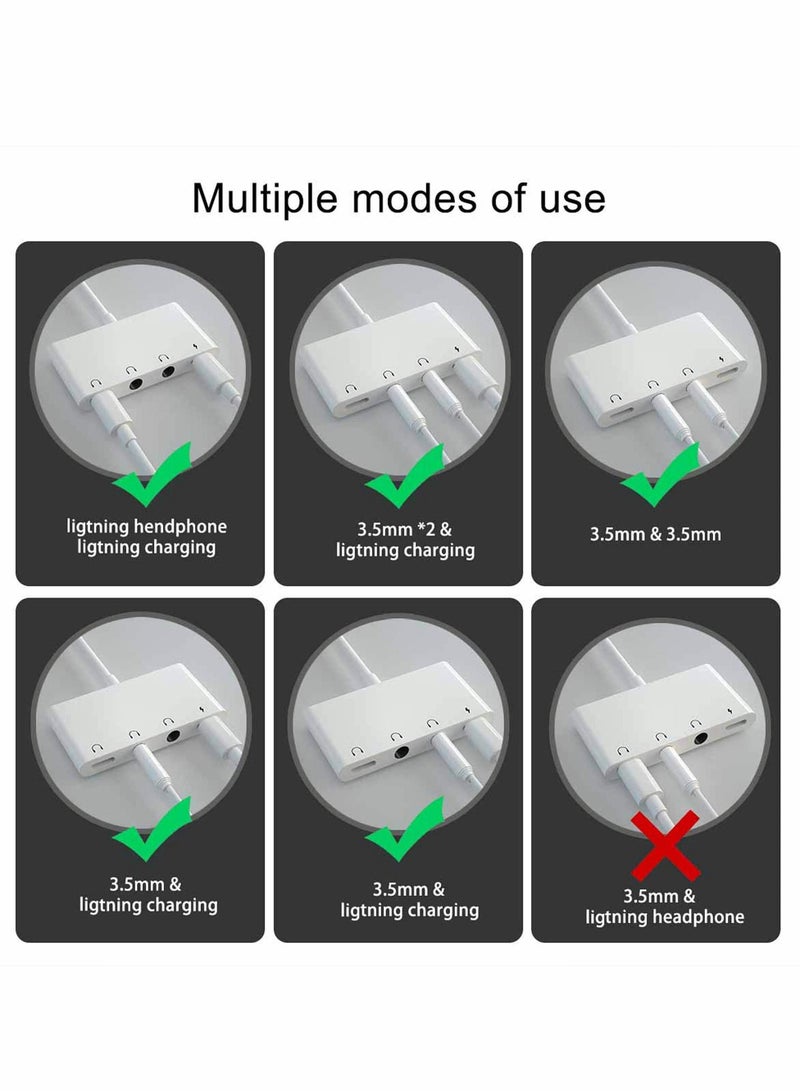 Multiple modes of use

ligtning hendphone
ligtning charging

3.5mm *2 &
ligtning charging

3.5mm & 3.5mm

3.5mm &
ligtning charging

3.5mm &
ligtning charging

3.5mm &
ligtning headphone