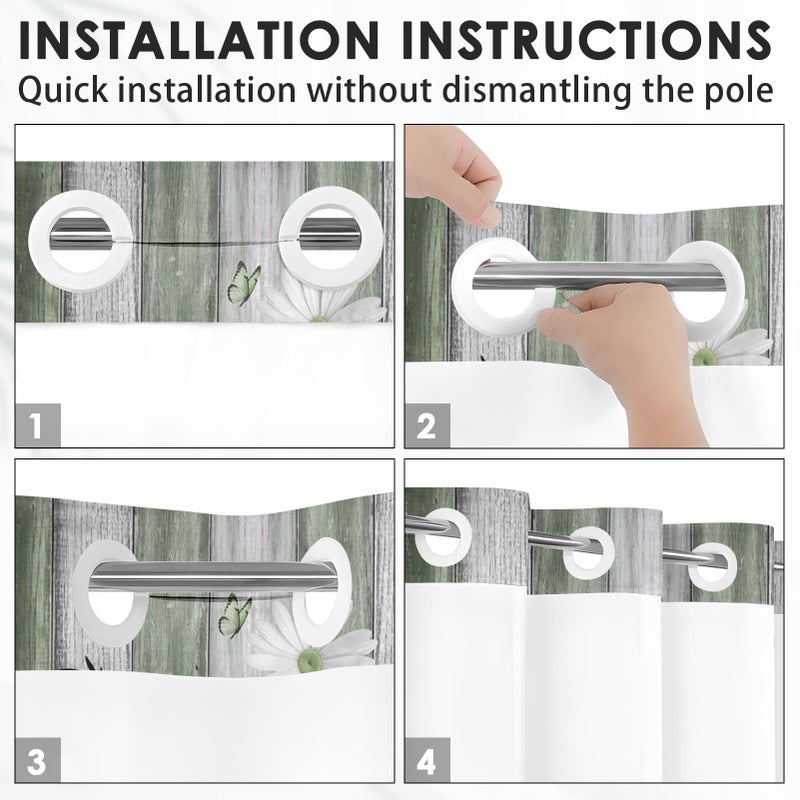 INSTALLATION INSTRUCTIONS
Quick installation without dismantling the pole

1

2

3

4