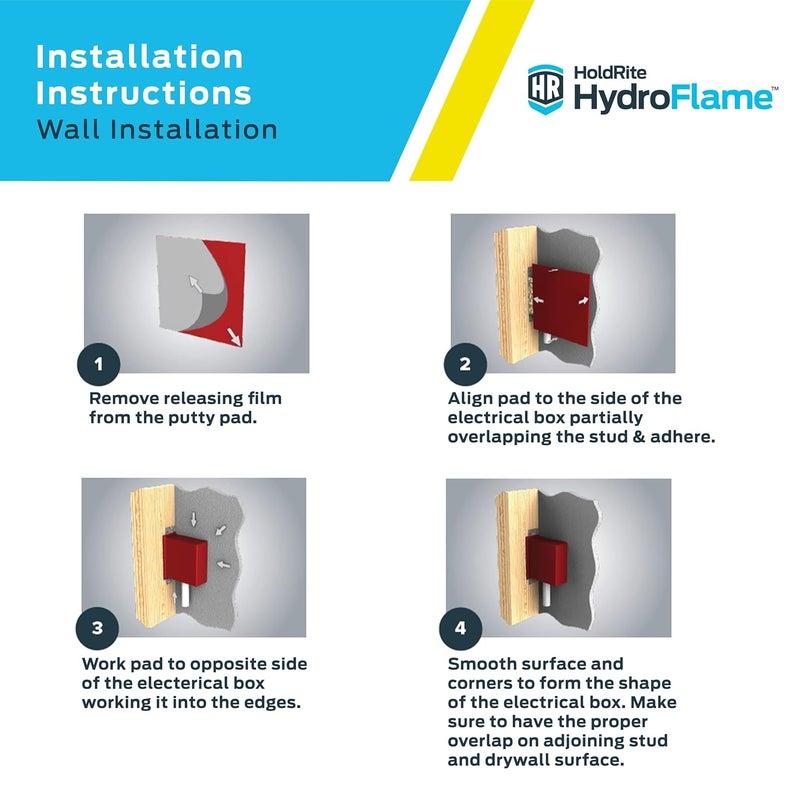 Installation Instructions
Wall Installation

HR HoldRite HydroFlame™

1
Remove releasing film from the putty pad.

2
Align pad to the side of the electrical box partially overlapping the stud & adhere.

3
Work pad to opposite side of the electerical box working it into the edges.

4
Smooth surface and corners to form the shape of the electrical box. Make sure to have the proper overlap on adjoining stud and drywall surface.