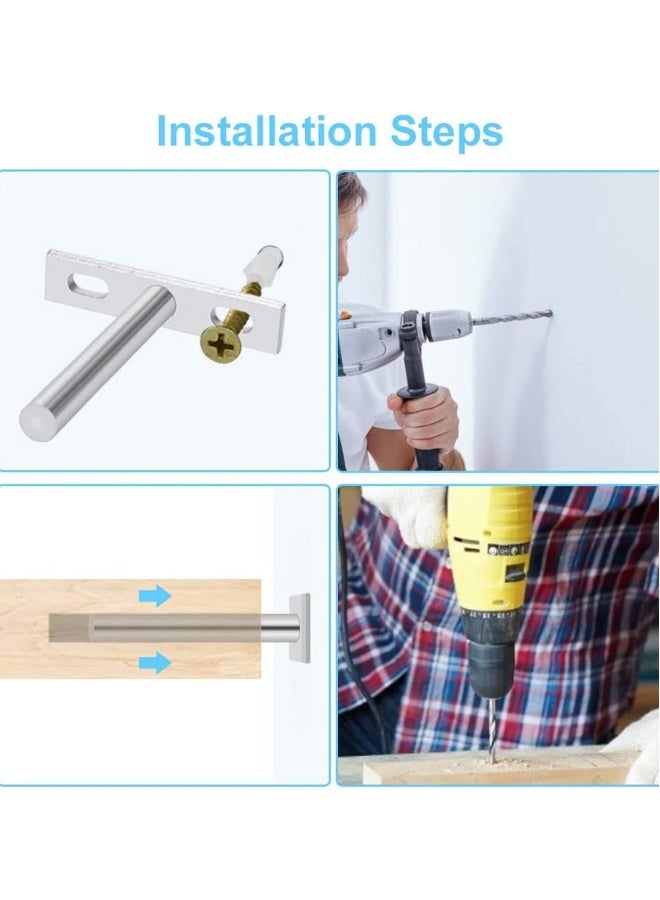 Installation Steps