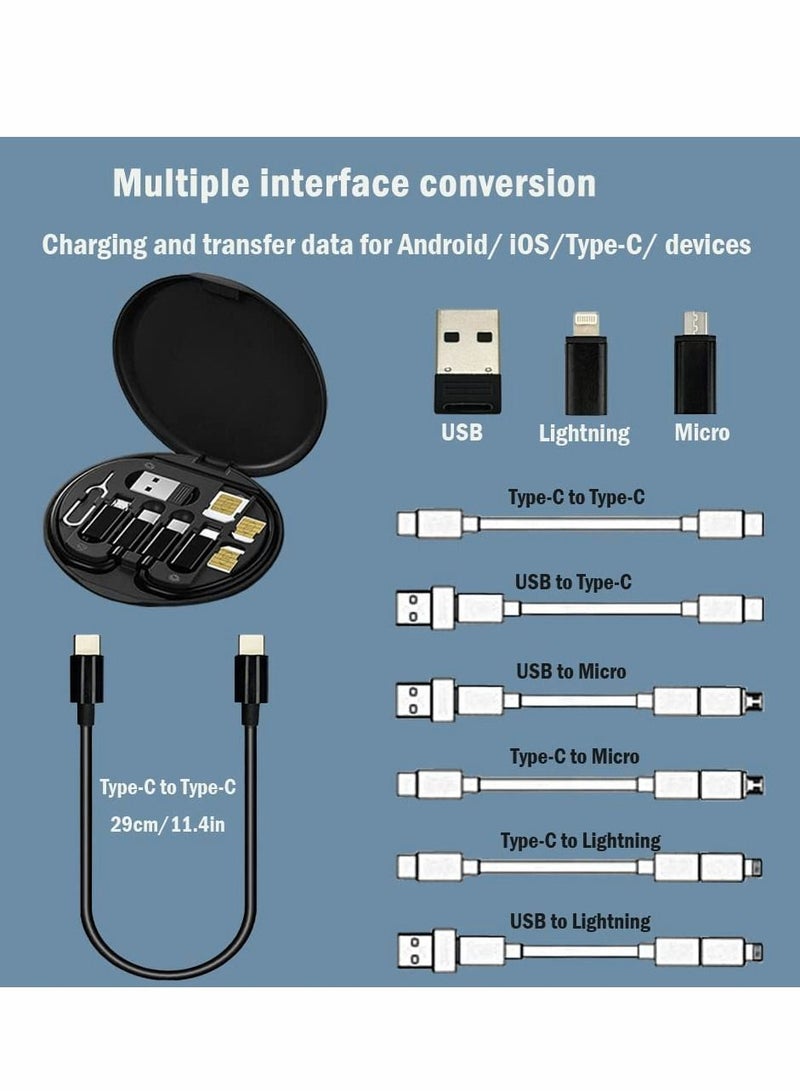 Multiple interface conversion

Charging and transfer data for Android/ iOS/Type-C/ devices

USB

Lightning

Micro

Type-C to Type-C

USB to Type-C

USB to Micro

Type-C to Micro

Type-C to Lightning

USB to Lightning

Type-C to Type-C

29cm/11.4in