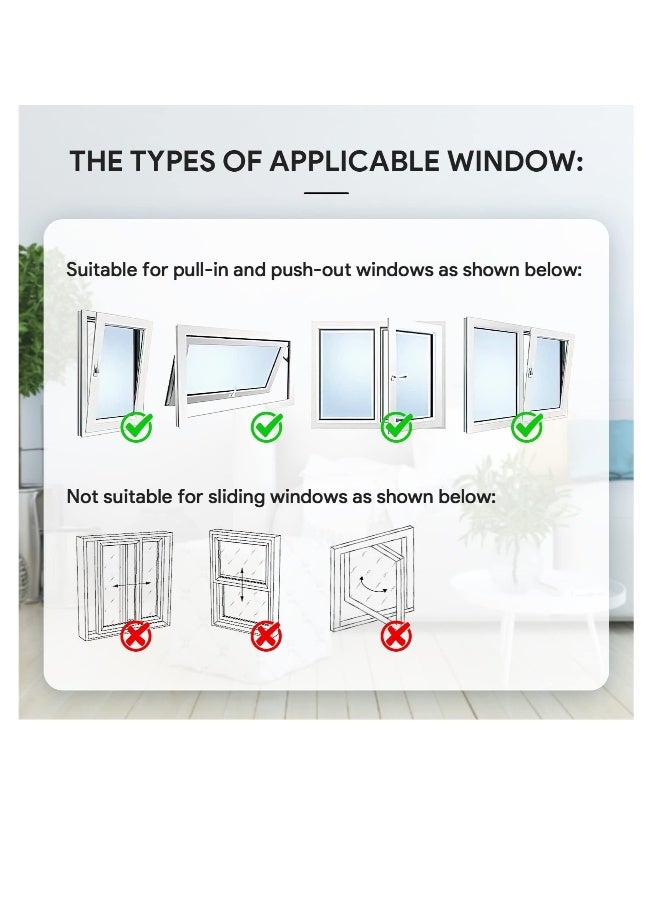 THE TYPES OF APPLICABLE WINDOW:

Suitable for pull-in and push-out windows as shown below:

Not suitable for sliding windows as shown below: