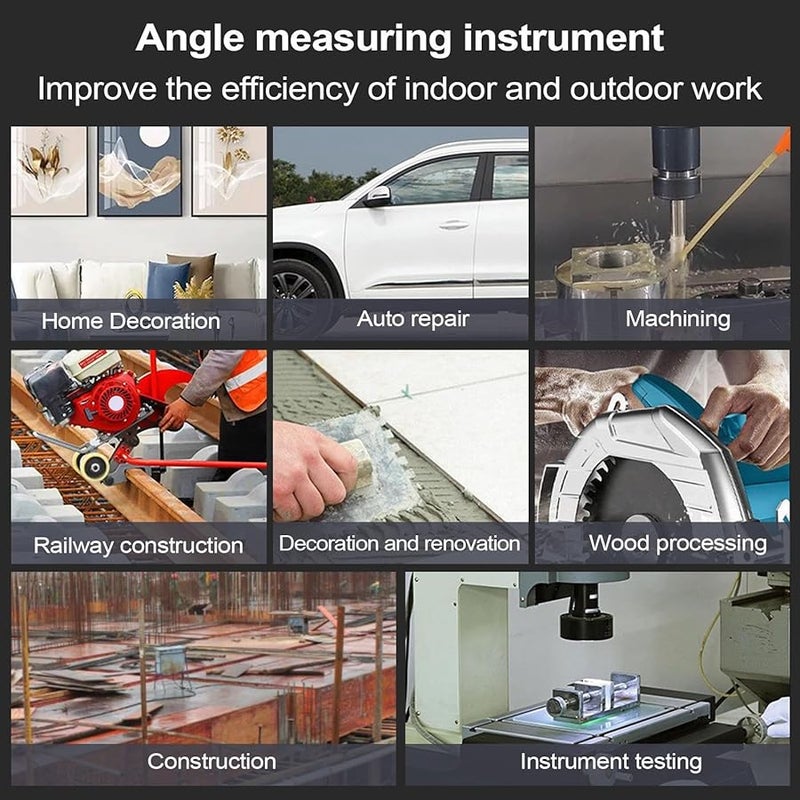 Angle measuring instrument

Improve the efficiency of indoor and outdoor work

Home Decoration

Auto repair

Machining

Railway construction

Decoration and renovation

Wood processing

Construction

Instrument testing