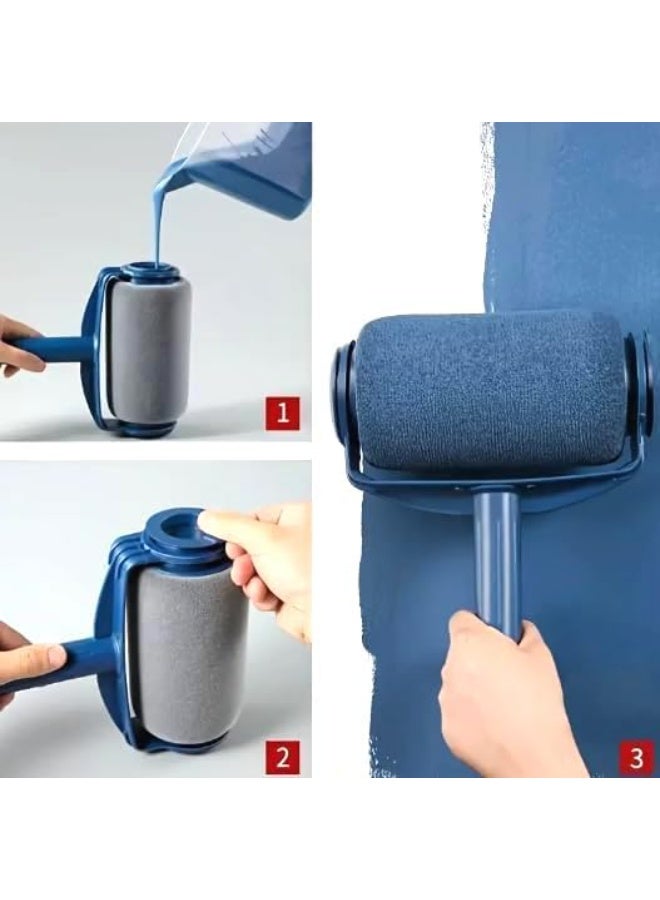 1

2

3