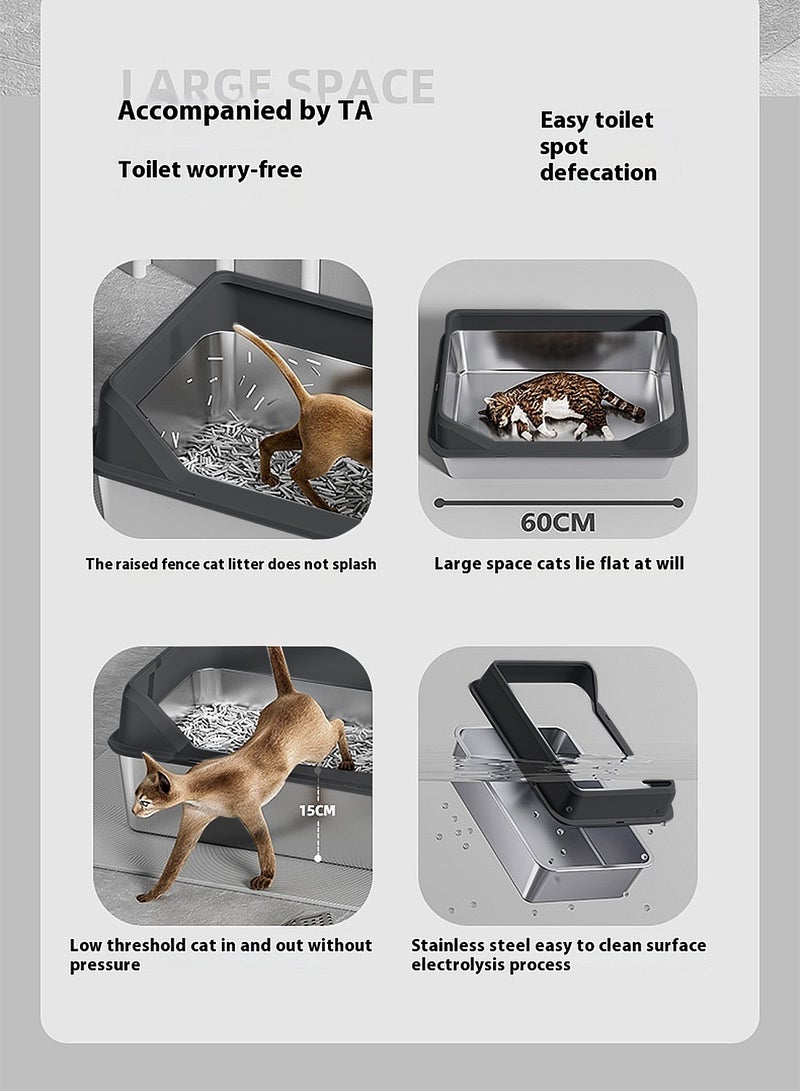 LARGE SPACE

Accompanied by TA

Toilet worry-free

Easy toilet spot defecation

60CM

The raised fence cat litter does not splash

Large space cats lie flat at will

15CM

Low threshold cat in and out without pressure

Stainless steel easy to clean surface electrolysis process