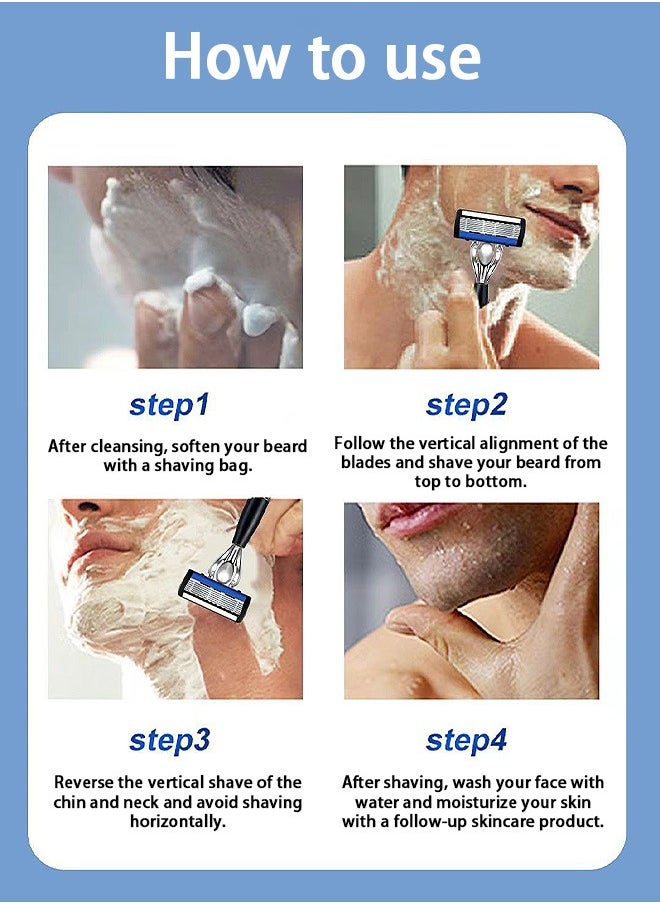 How to use

step1

After cleansing, soften your beard with a shaving bag.

step2

Follow the vertical alignment of the blades and shave your beard from top to bottom.

step3

Reverse the vertical shave of the chin and neck and avoid shaving horizontally.

step4

After shaving, wash your face with water and moisturize your skin with a follow-up skincare product.