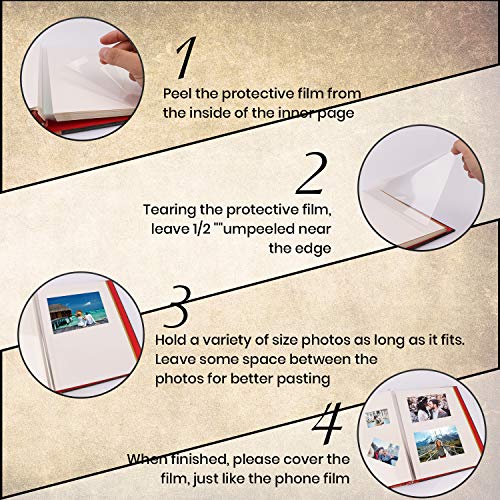 1

Peel the protective film from the inside of the inner page

2

Tearing the protective film, leave 1/2 ""umpeeled near the edge

3

Hold a variety of size photos as long as it fits. Leave some space between the photos for better pasting

4

When finished, please cover the film, just like the phone film