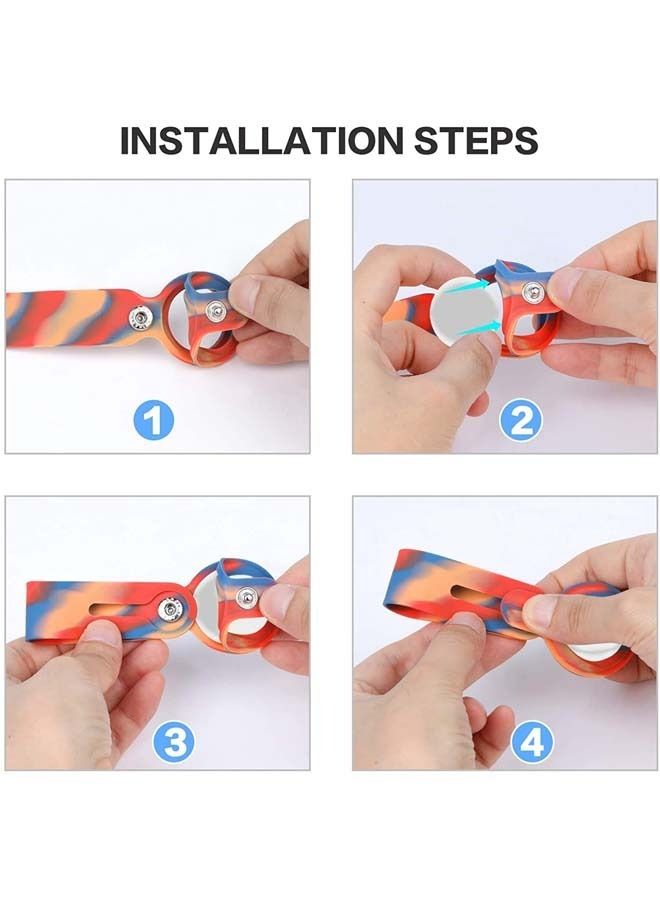 INSTALLATION STEPS

1

2

3

4