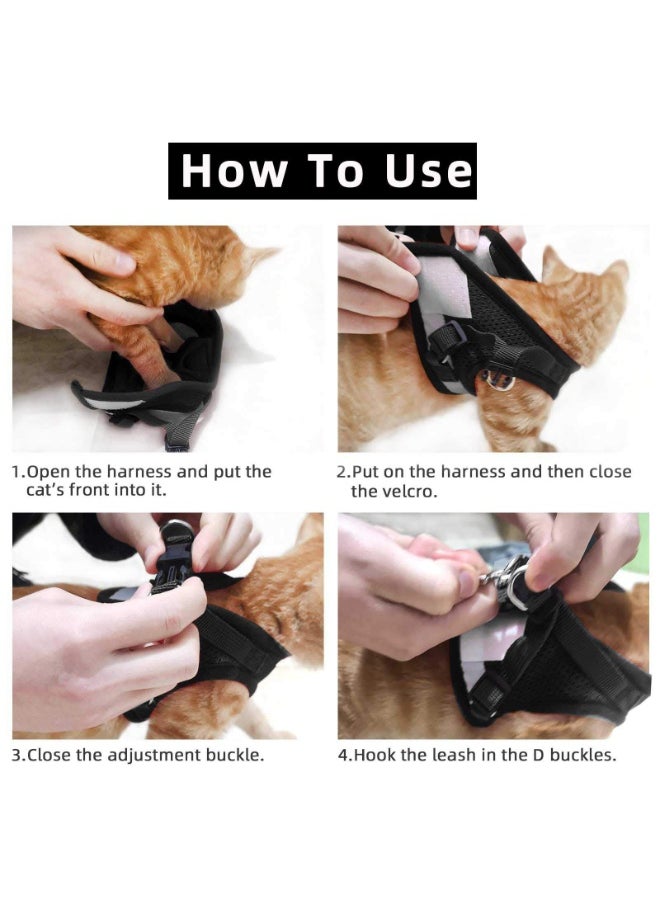 How To Use

1.Open the harness and put the cat's front into it.

2.Put on the harness and then close the velcro.

3.Close the adjustment buckle.

4.Hook the leash in the D buckles.