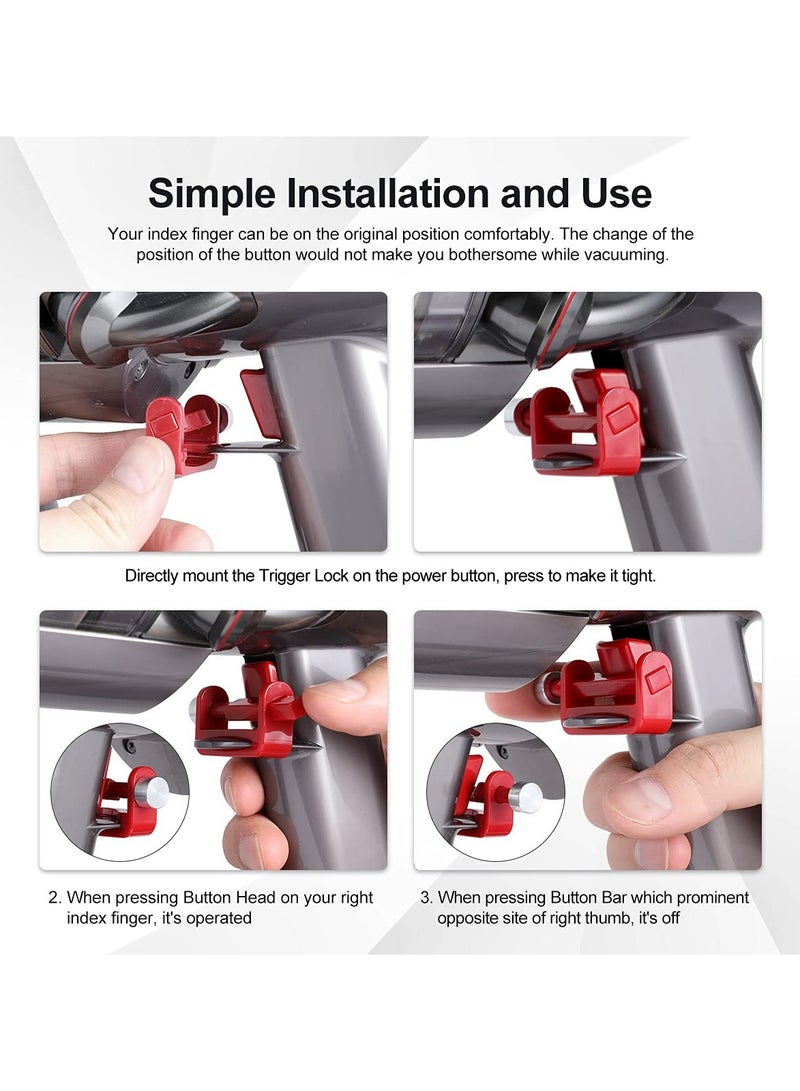 Simple Installation and Use

Your index finger can be on the original position comfortably. The change of the position of the button would not make you bothersome while vacuuming.

Directly mount the Trigger Lock on the power button, press to make it tight.

2. When pressing Button Head on your right index finger, it's operated

3. When pressing Button Bar which prominent opposite site of right thumb, it's off