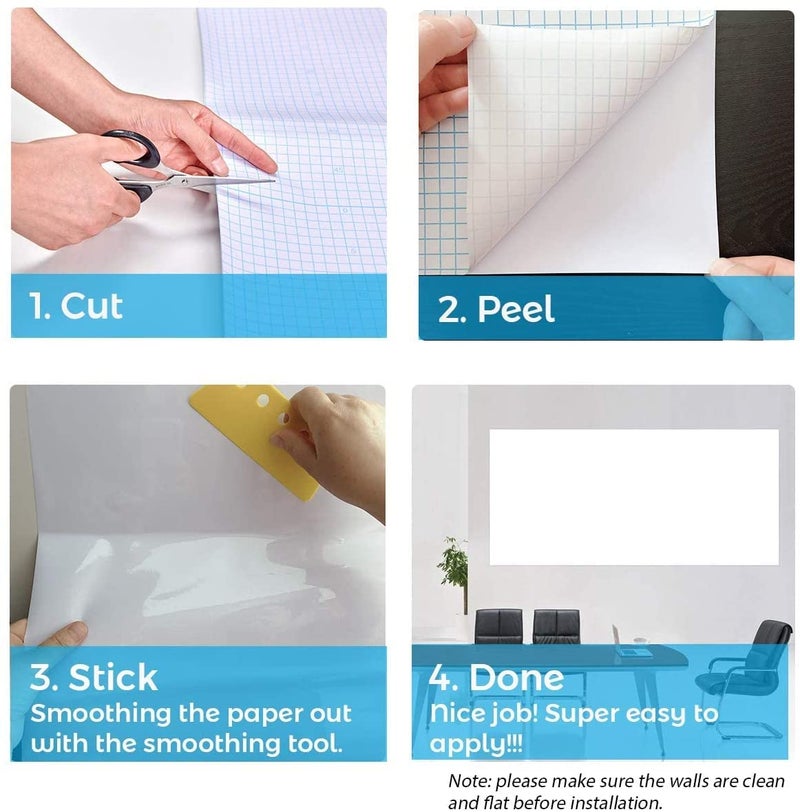 1. Cut

2. Peel

3. Stick
Smoothing the paper out with the smoothing tool.

4. Done
Nice job! Super easy to apply!!!

Note: please make sure the walls are clean and flat before installation.