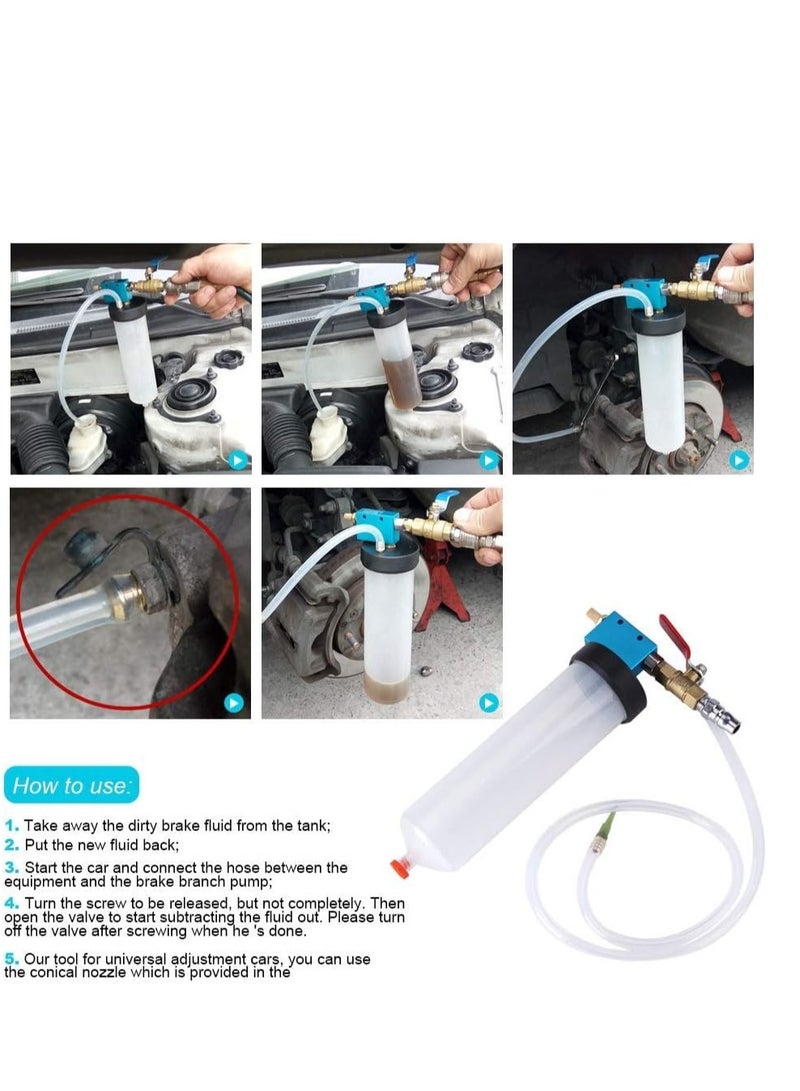 How to use:

1. Take away the dirty brake fluid from the tank;

2. Put the new fluid back;

3. Start the car and connect the hose between the equipment and the brake branch pump;

4. Turn the screw to be released, but not completely. Then open the valve to start subtracting the fluid out. Please turn off the valve after screwing when he 's done.

5. Our tool for universal adjustment cars, you can use the conical nozzle which is provided in the