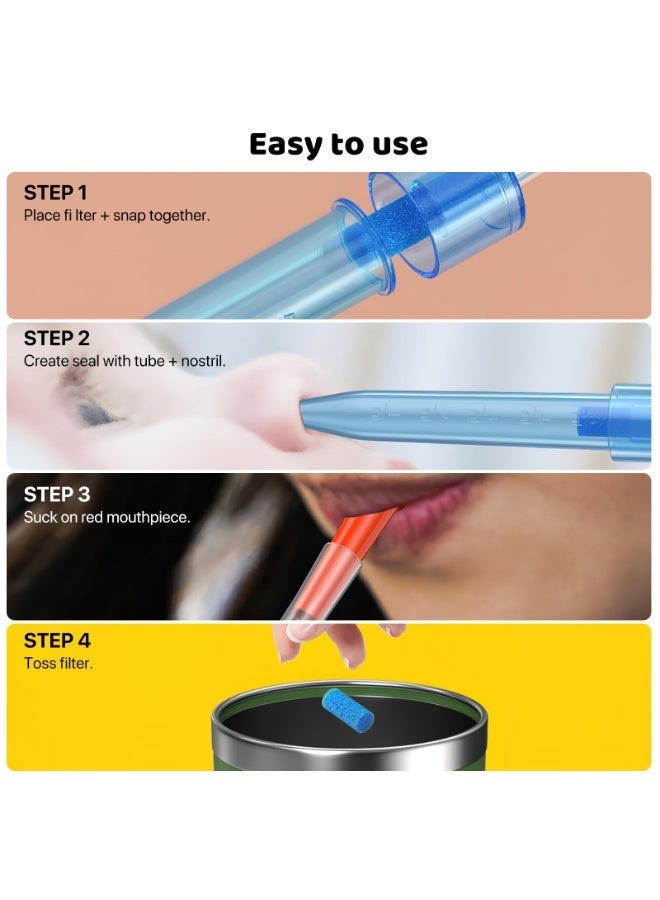 Easy to use

STEP 1
Place fi lter + snap together.

STEP 2
Create seal with tube + nostril.

STEP 3
Suck on red mouthpiece.

STEP 4
Toss filter.