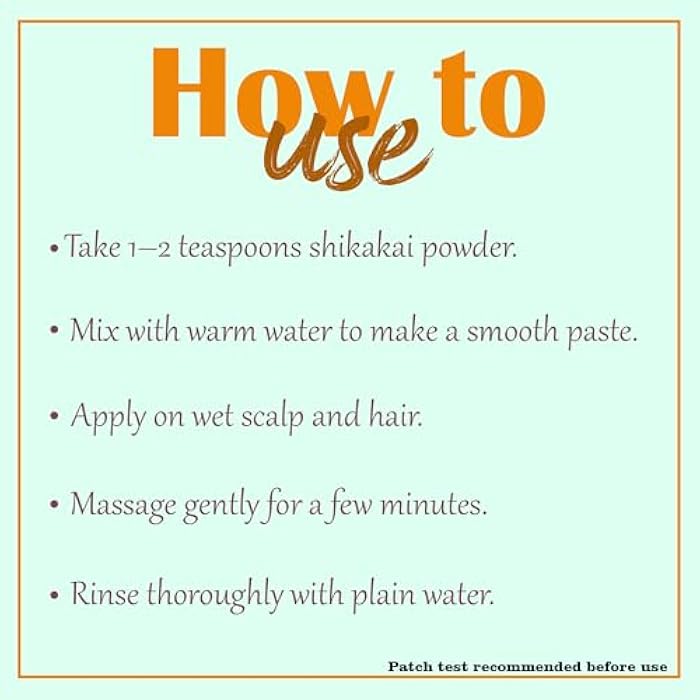 How to use

• Take 1–2 teaspoons shikakai powder.

• Mix with warm water to make a smooth paste.

• Apply on wet scalp and hair.

• Massage gently for a few minutes.

• Rinse thoroughly with plain water.

Patch test recommended before use