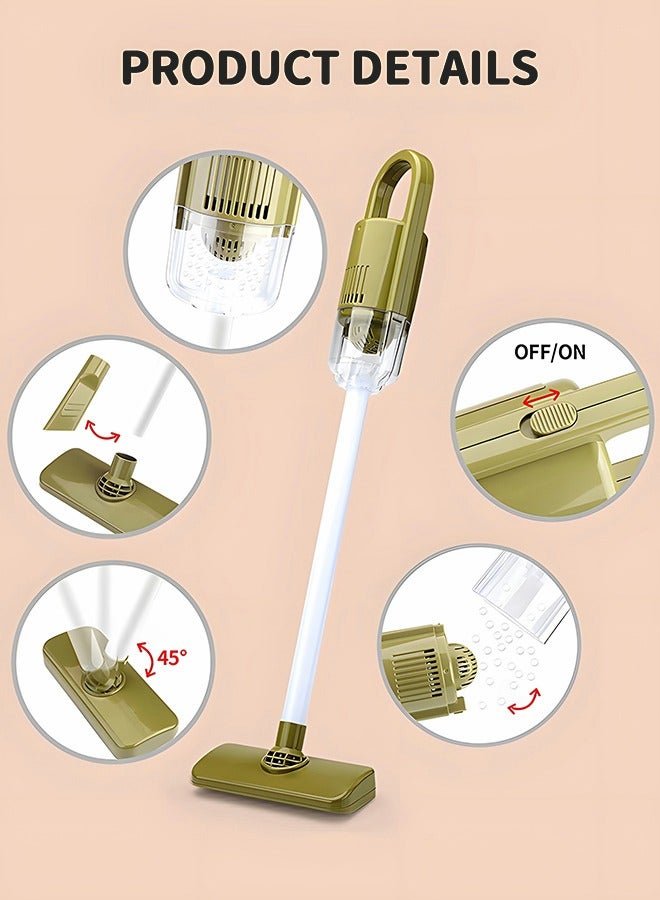 PRODUCT DETAILS

OFF/ON

45°