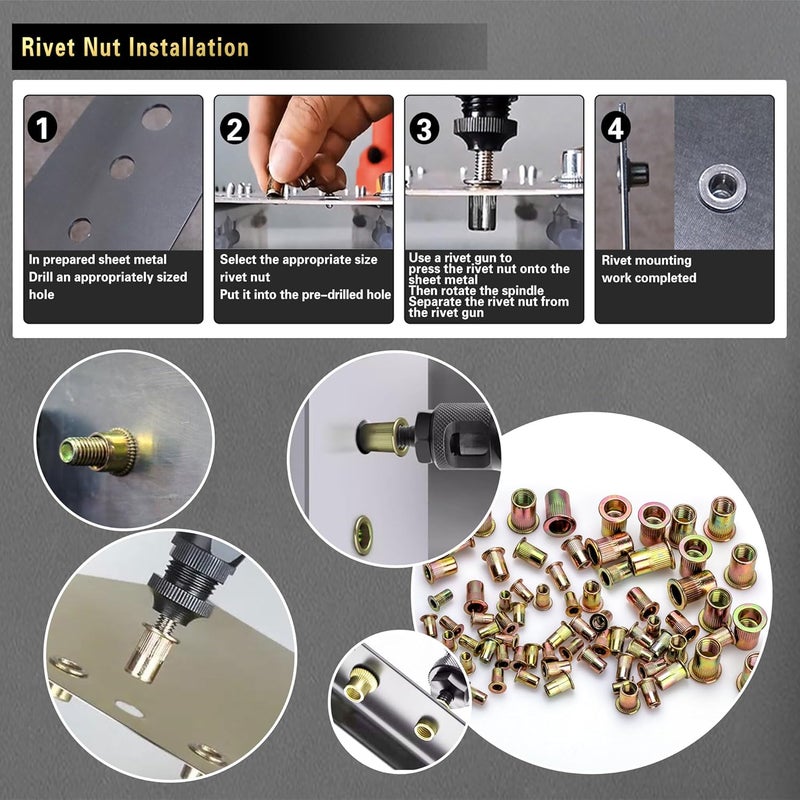 Rivet Nut Installation

1

In prepared sheet metal
Drill an appropriately sized hole

2

Select the appropriate size rivet nut
Put it into the pre-drilled hole

3

Use a rivet gun to press the rivet nut onto the sheet metal
Then rotate the spindle
Separate the rivet nut from the rivet gun

4

Rivet mounting work completed