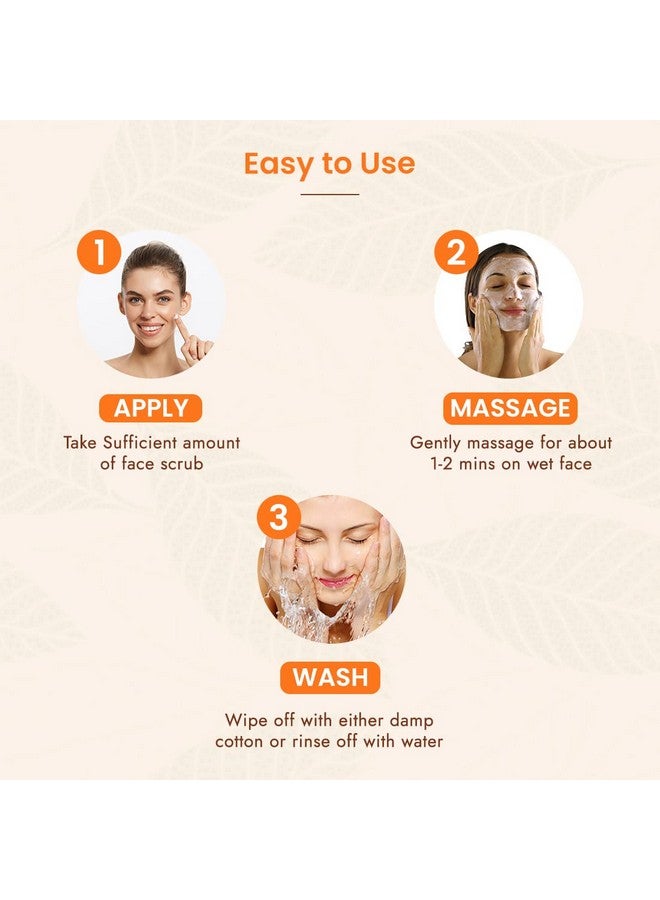 Easy to Use

1

APPLY

Take Sufficient amount of face scrub

2

MASSAGE

Gently massage for about 1-2 mins on wet face

3

WASH

Wipe off with either damp cotton or rinse off with water