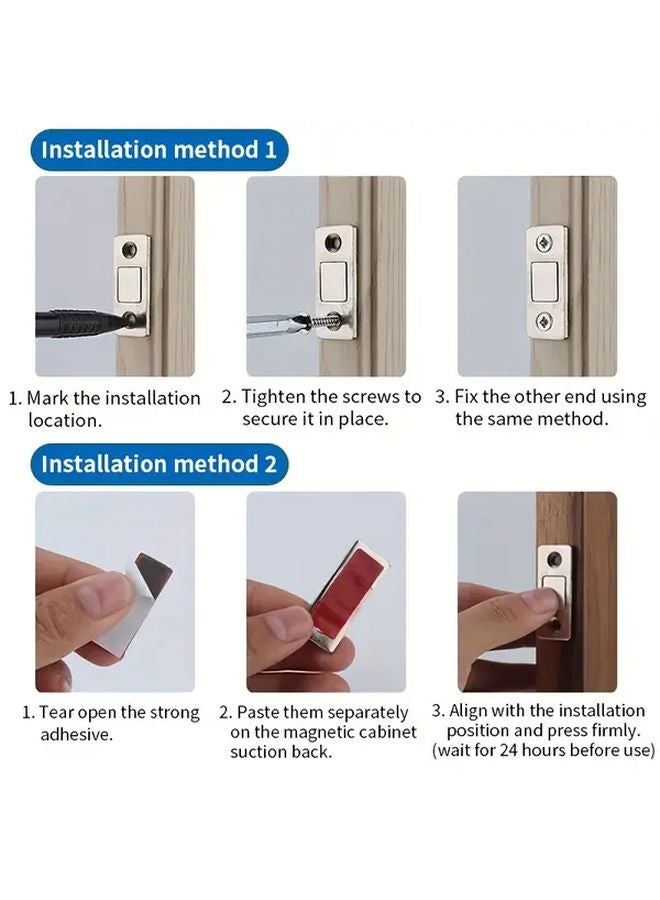 Installation method 1

1. Mark the installation location.

2. Tighten the screws to secure it in place.

3. Fix the other end using the same method.

Installation method 2

1. Tear open the strong adhesive.

2. Paste them separately on the magnetic cabinet suction back.

3. Align with the installation position and press firmly. (wait for 24 hours before use)