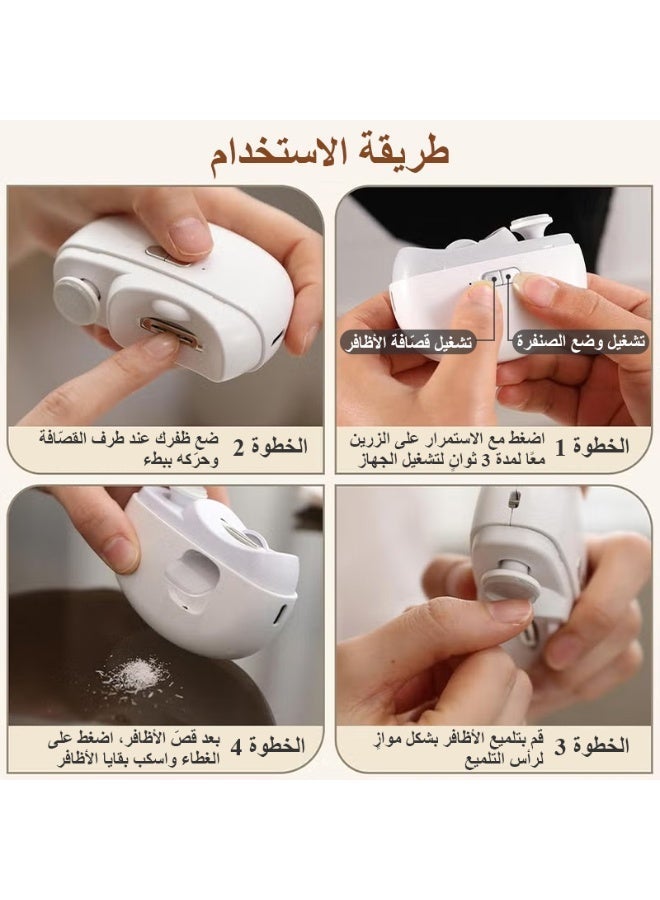 طريقة الاستخدام

تشغيل وضع الصنفرة
تشغيل قصّافة الأظافر

الخطوة 1 اضغط مع الاستمرار على الزرين معًا لمدة 3 ثوانٍ لتشغيل الجهاز

الخطوة 2 ضع ظفرك عند طرف القصّافة وحرّكه ببطء

الخطوة 3 قم بتلميع الأظافر بشكل موازٍ لرأس التلميع

الخطوة 4 بعد قصّ الأظافر، اضغط على الغطاء واسكب بقايا الأظافر