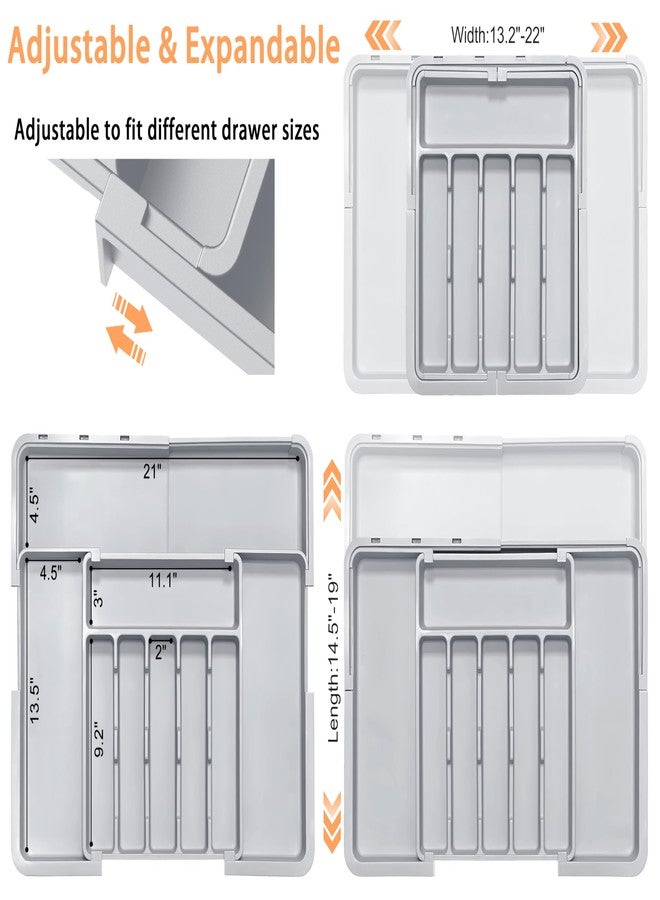 Adjustable & Expandable

Width:13.2"-22"

Adjustable to fit different drawer sizes

21"

4.5"

4.5"

11.1"

3"

2"

13.5"

9.2"

Length:14.5"-19"