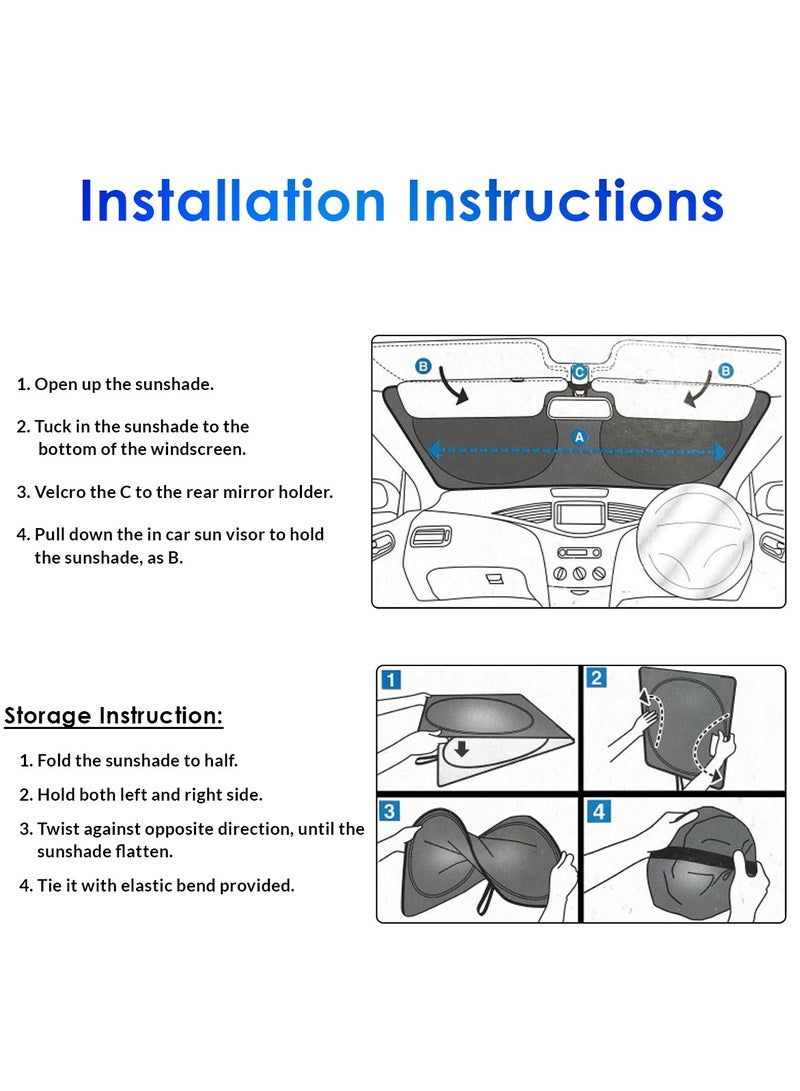 Installation Instructions

1. Open up the sunshade.

2. Tuck in the sunshade to the bottom of the windscreen.

3. Velcro the C to the rear mirror holder.

4. Pull down the in car sun visor to hold the sunshade, as B.

B C B A

Storage Instruction:

1. Fold the sunshade to half.

2. Hold both left and right side.

3. Twist against opposite direction, until the sunshade flatten.

4. Tie it with elastic bend provided.

1 2 3 4