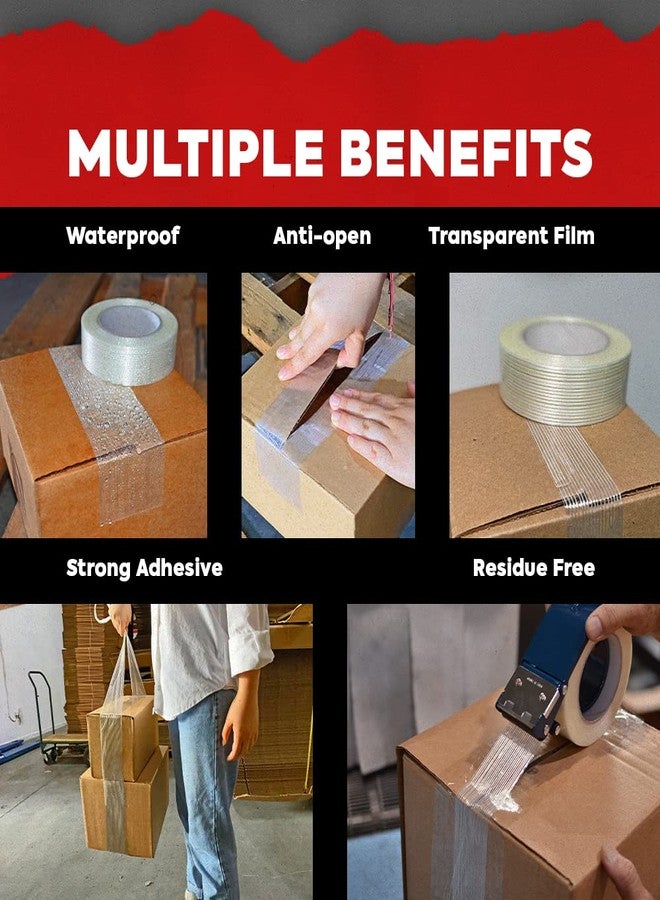 MULTIPLE BENEFITS

Waterproof

Anti-open

Transparent Film

Strong Adhesive

Residue Free