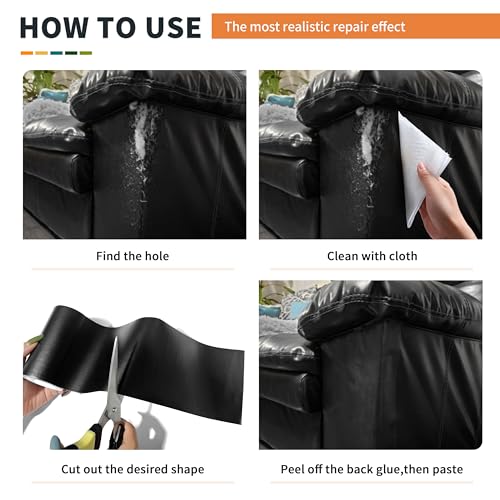 HOW TO USE

The most realistic repair effect

Find the hole

Clean with cloth

Cut out the desired shape

Peel off the back glue,then paste