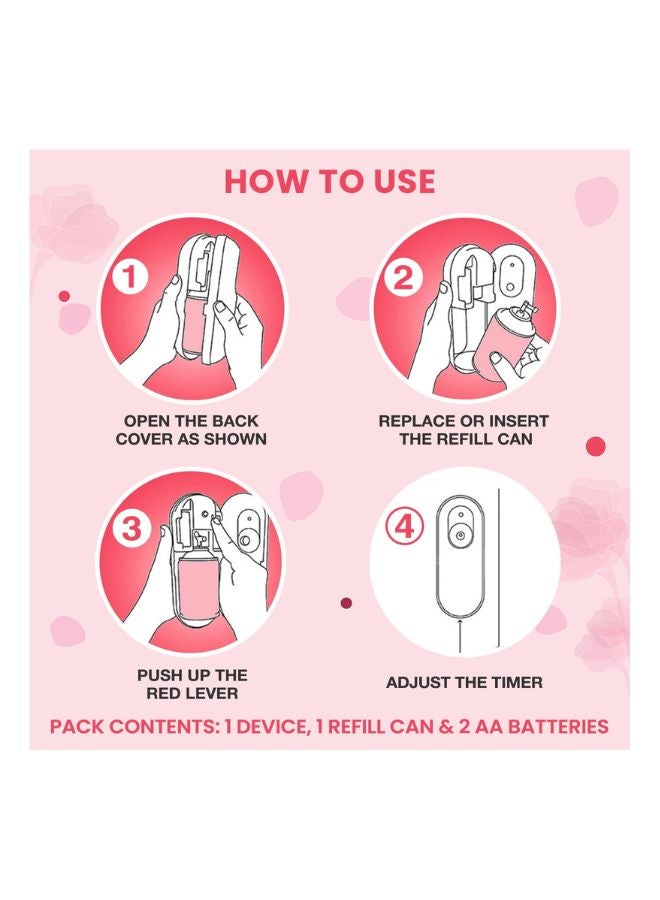 HOW TO USE

1

OPEN THE BACK COVER AS SHOWN

2

REPLACE OR INSERT THE REFILL CAN

3

PUSH UP THE RED LEVER

4

ADJUST THE TIMER

PACK CONTENTS: 1 DEVICE, 1 REFILL CAN & 2 AA BATTERIES