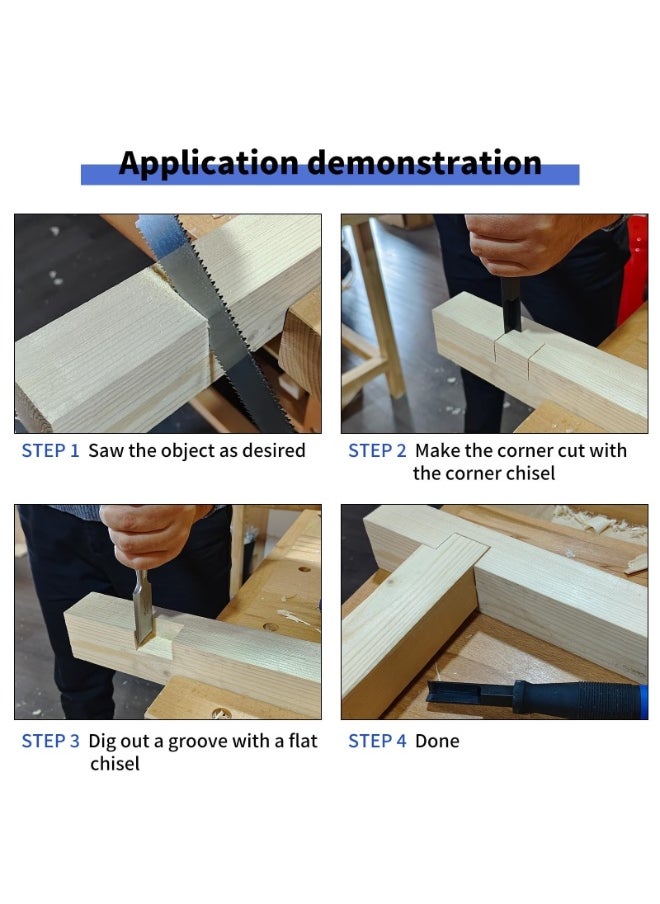 Application demonstration

STEP 1 Saw the object as desired

STEP 2 Make the corner cut with the corner chisel

STEP 3 Dig out a groove with a flat chisel

STEP 4 Done